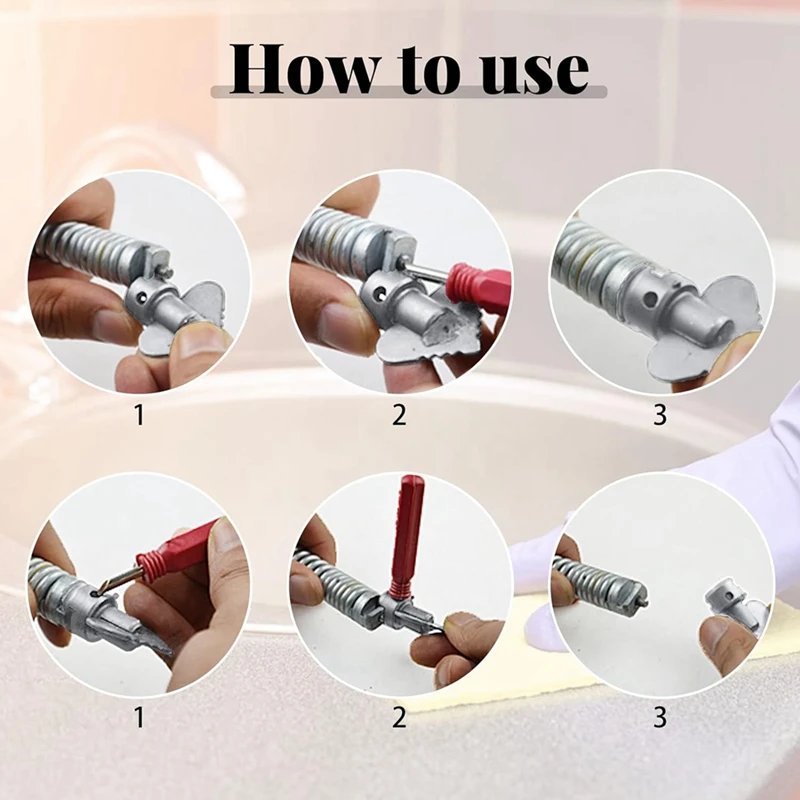 How to use

1

2

3

1

2

3