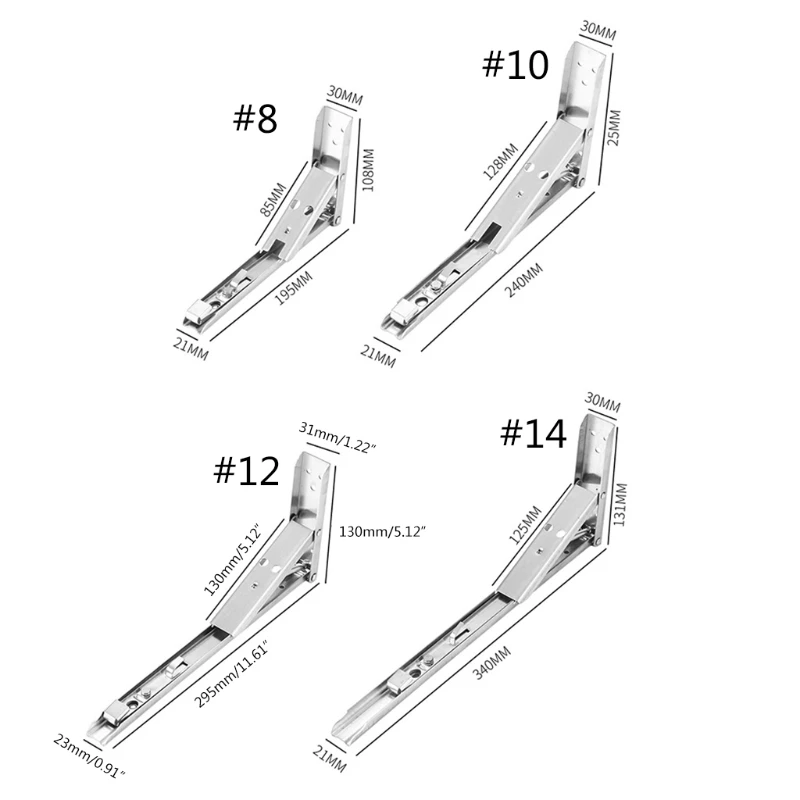 #8
30MM
108MM
85MM
195MM
21MM

#10
30MM
25MM
128MM
240MM
21MM

#12
31mm/1.22″
130mm/5.12″
130mm/5.12″
295mm/11.61″
23mm/0.91″

#14
30MM
131MM
125MM
340MM
21MM