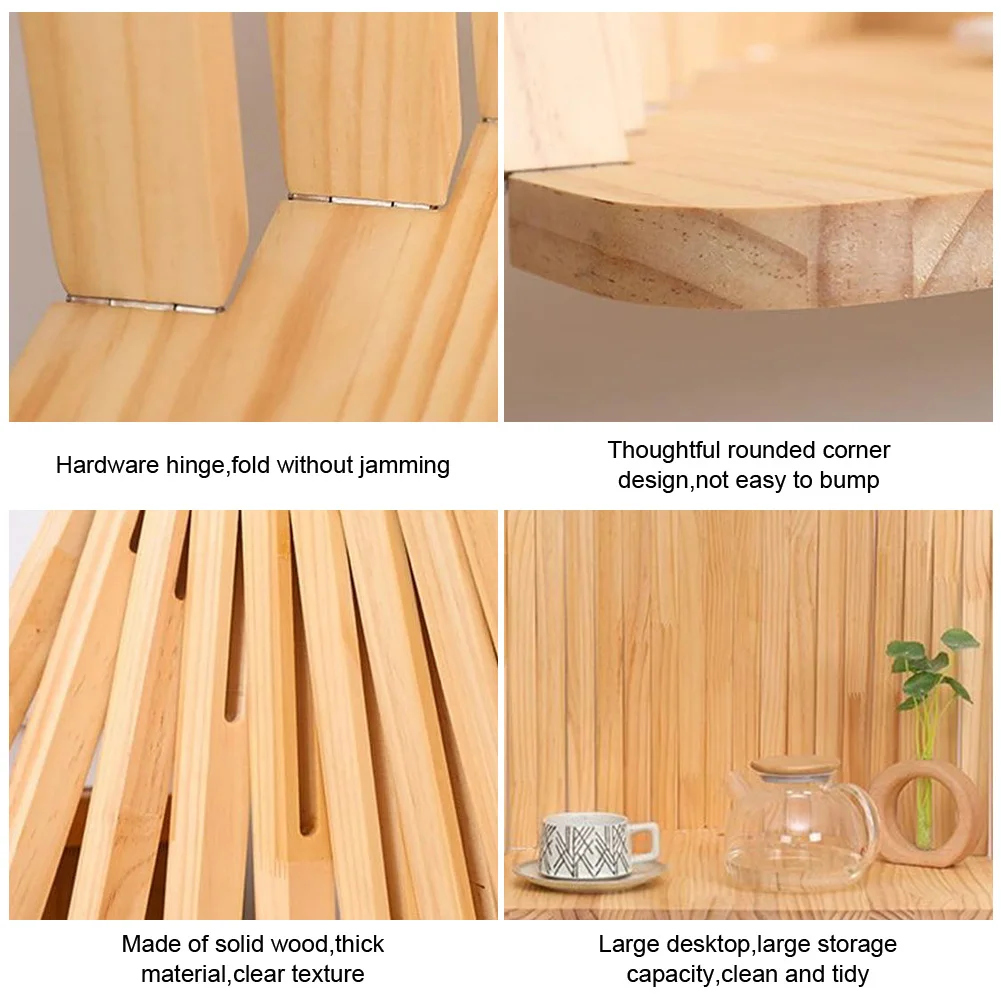 Hardware hinge,fold without jamming

Thoughtful rounded corner design,not easy to bump

Made of solid wood,thick material,clear texture

Large desktop,large storage capacity,clean and tidy