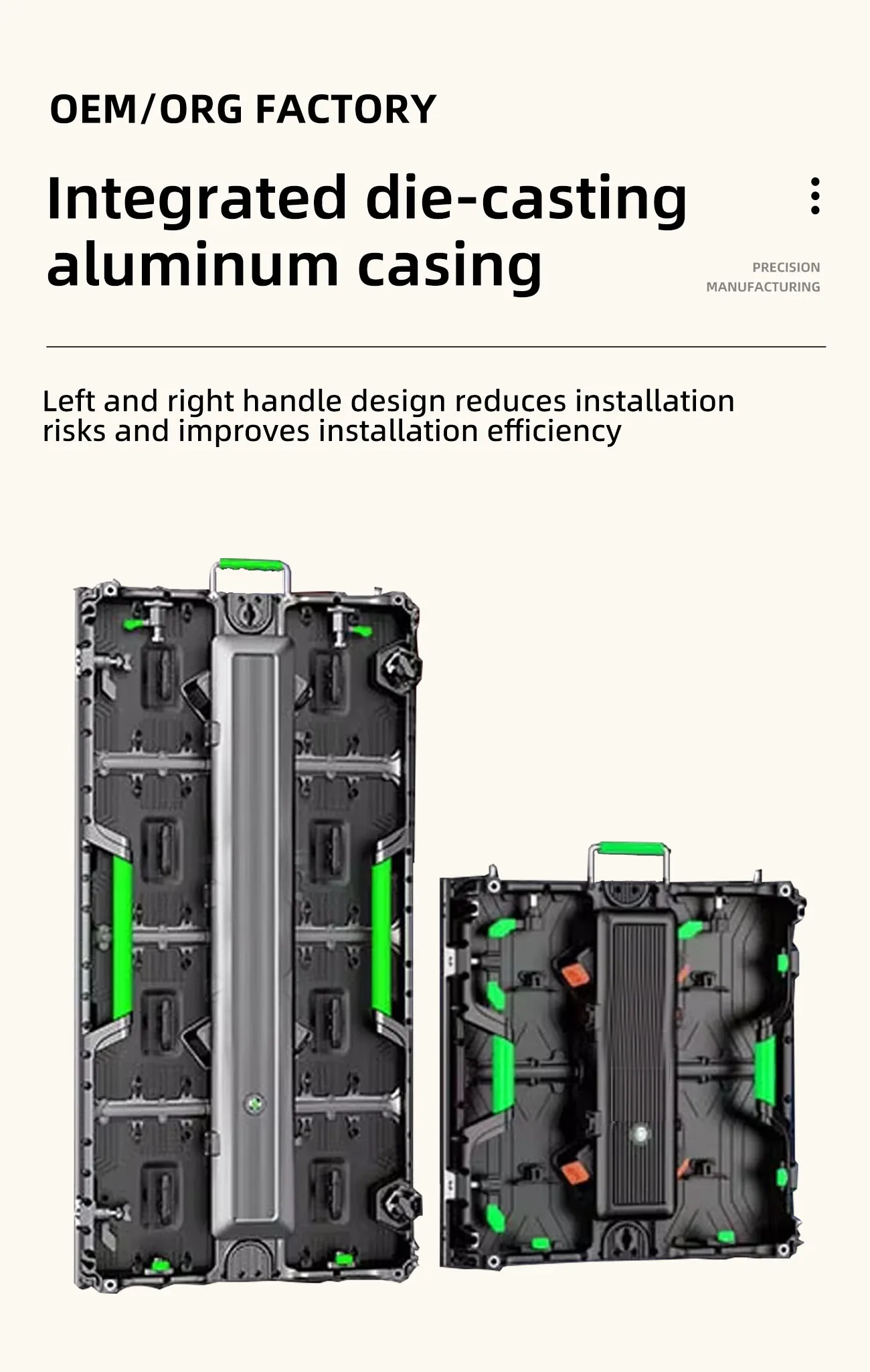 OEM/ORG FACTORY

Integrated die-casting aluminum casing

PRECISION MANUFACTURING

Left and right handle design reduces installation risks and improves installation efficiency