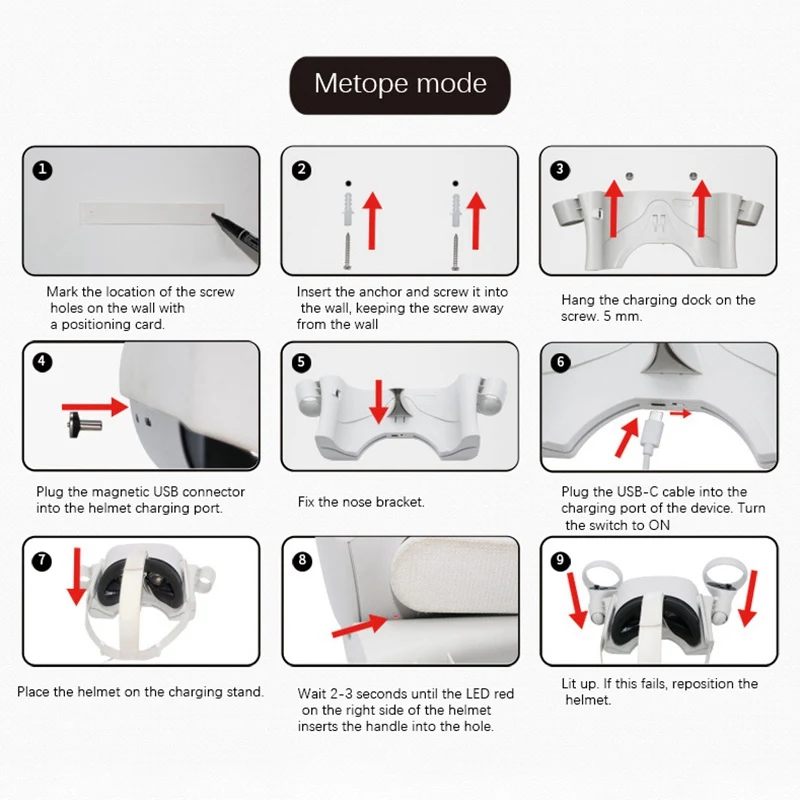 Metope mode

1

Mark the location of the screw holes on the wall with a positioning card.

2

Insert the anchor and screw it into the wall, keeping the screw away from the wall

3

Hang the charging dock on the screw. 5 mm.

4

Plug the magnetic USB connector into the helmet charging port.

5

Fix the nose bracket.

6

Plug the USB-C cable into the charging port of the device. Turn the switch to ON

7

Place the helmet on the charging stand.

8

Wait 2-3 seconds until the LED red on the right side of the helmet inserts the handle into the hole.

9

Lit up. If this fails, reposition the helmet.