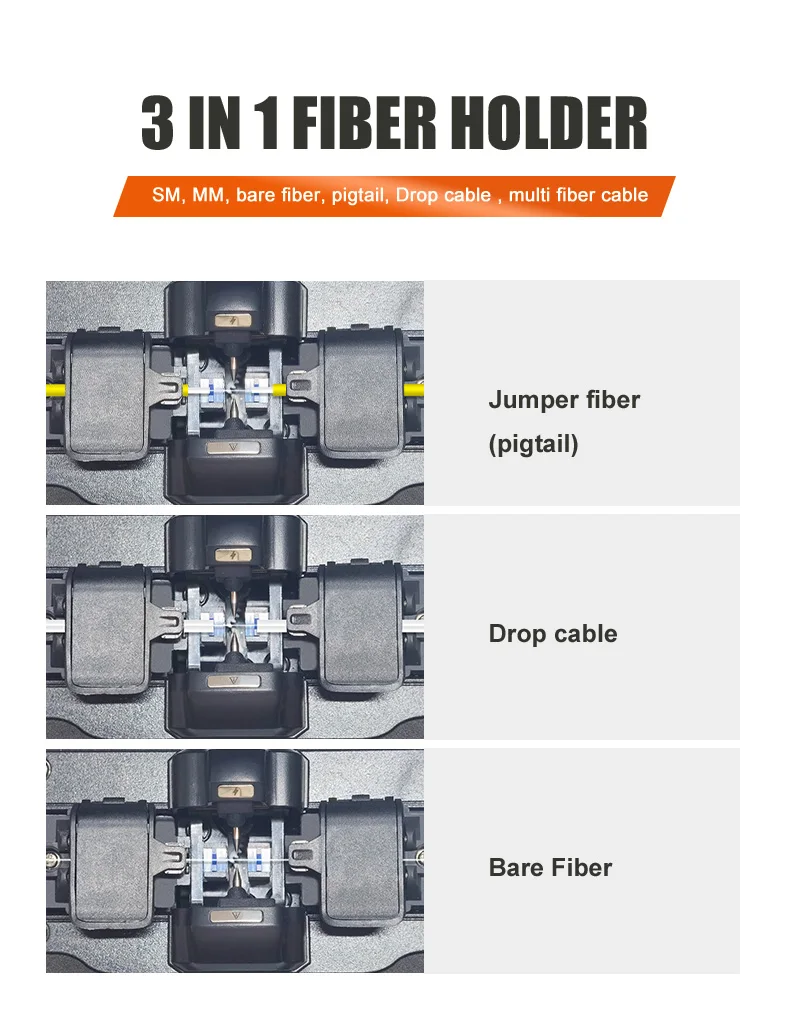 3 IN 1 FIBER HOLDER

SM, MM, bare fiber, pigtail, Drop cable , multi fiber cable

Jumper fiber
(pigtail)

Drop cable

Bare Fiber