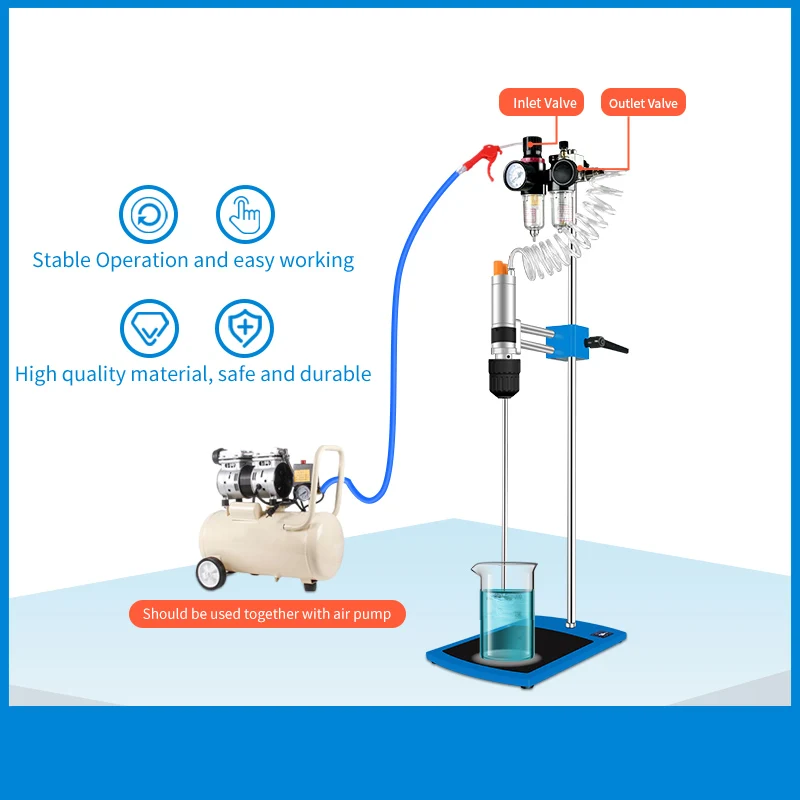 Inlet Valve

Outlet Valve

Stable Operation and easy working

High quality material, safe and durable

Should be used together with air pump