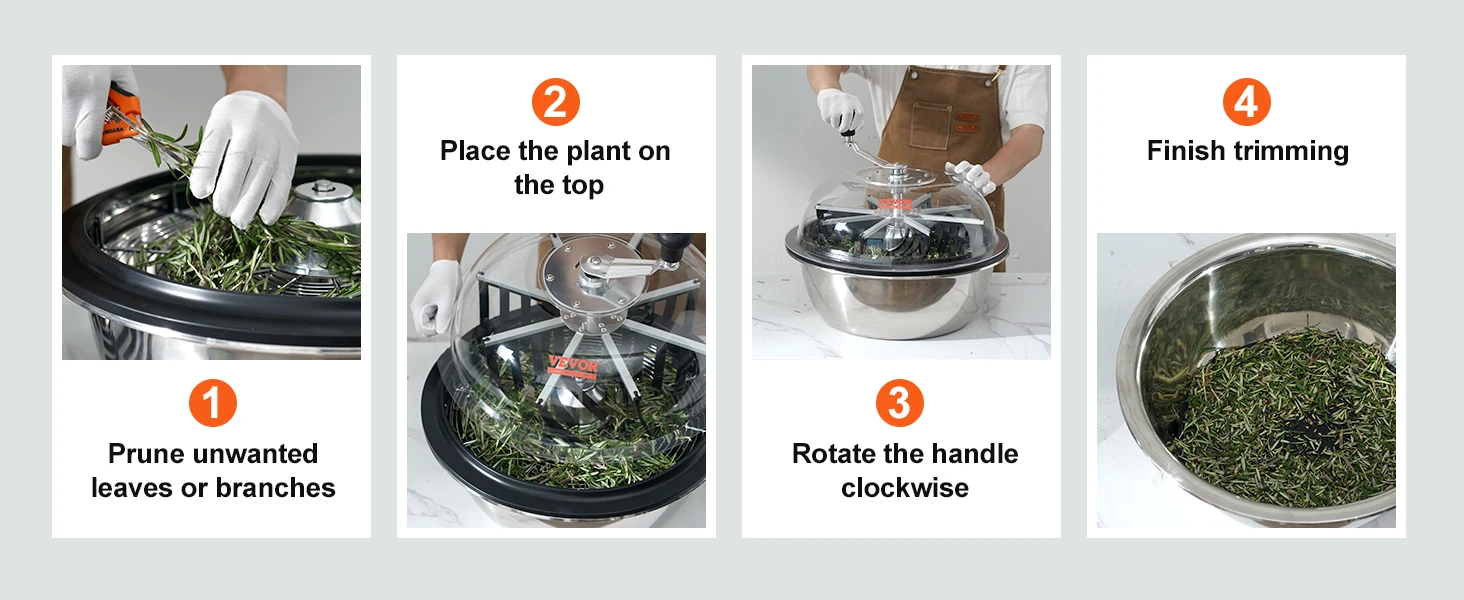 1
Prune unwanted leaves or branches

2
Place the plant on the top

VEVOR

3
Rotate the handle clockwise

4
Finish trimming