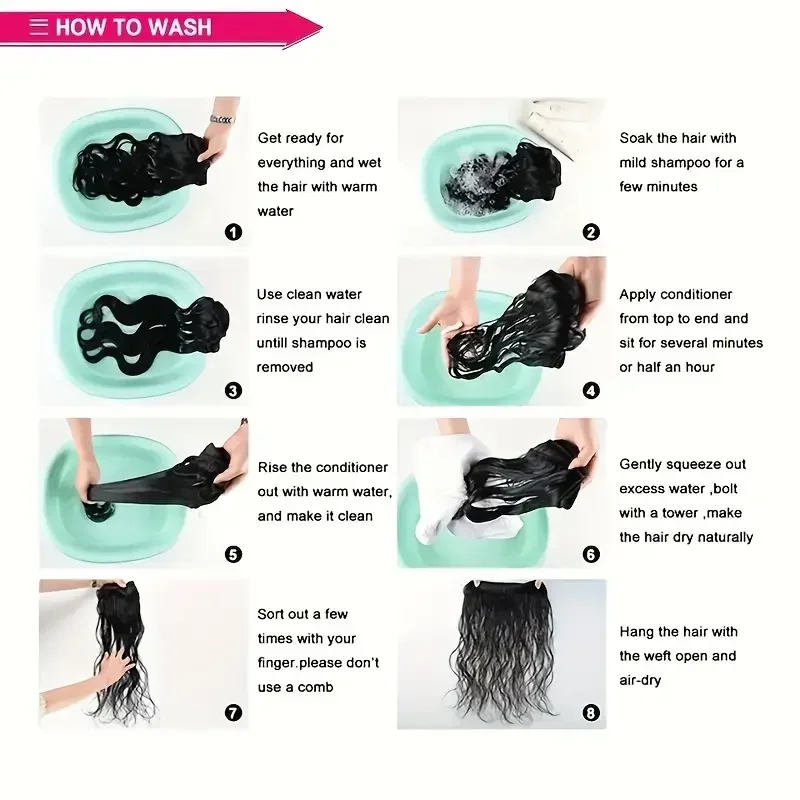 HOW TO WASH

Get ready for everything and wet the hair with warm water

1

Soak the hair with mild shampoo for a few minutes

2

Use clean water rinse your hair clean untill shampoo is removed

3

Apply conditioner from top to end and sit for several minutes or half an hour

4

Rise the conditioner out with warm water, and make it clean

5

Gently squeeze out excess water ,bolt with a tower ,make the hair dry naturally

6

Sort out a few times with your finger.please don't use a comb

7

Hang the hair with the weft open and air-dry

8