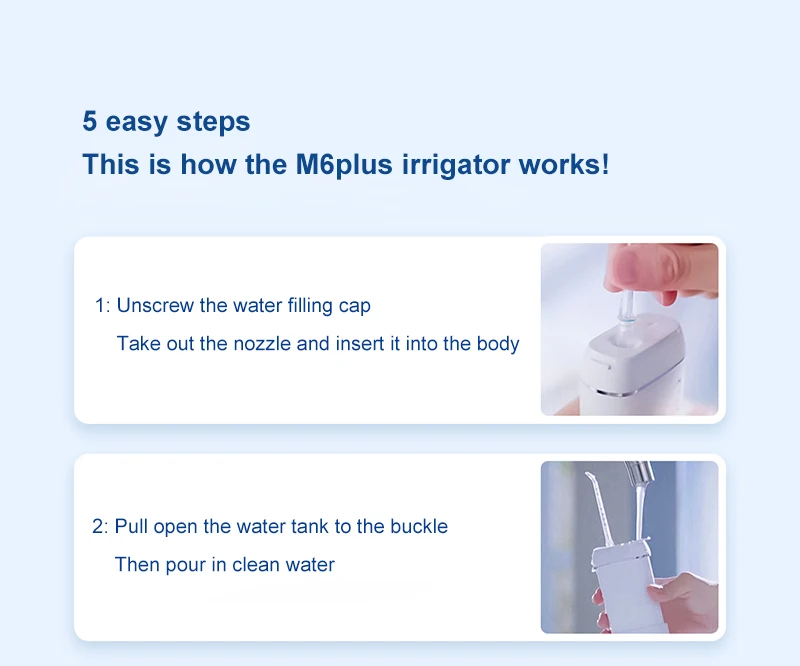 5 easy steps
This is how the M6plus irrigator works!

1: Unscrew the water filling cap
Take out the nozzle and insert it into the body

2: Pull open the water tank to the buckle
Then pour in clean water