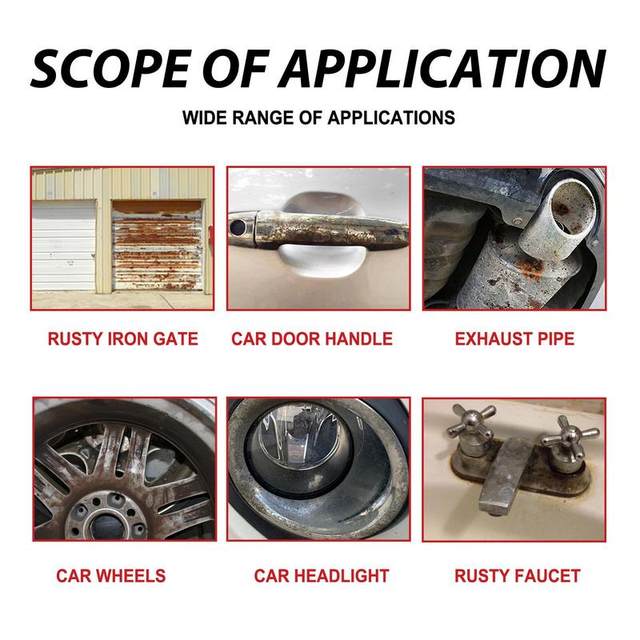 SCOPE OF APPLICATION

WIDE RANGE OF APPLICATIONS

RUSTY IRON GATE

CAR DOOR HANDLE

EXHAUST PIPE

CAR WHEELS

CAR HEADLIGHT

RUSTY FAUCET