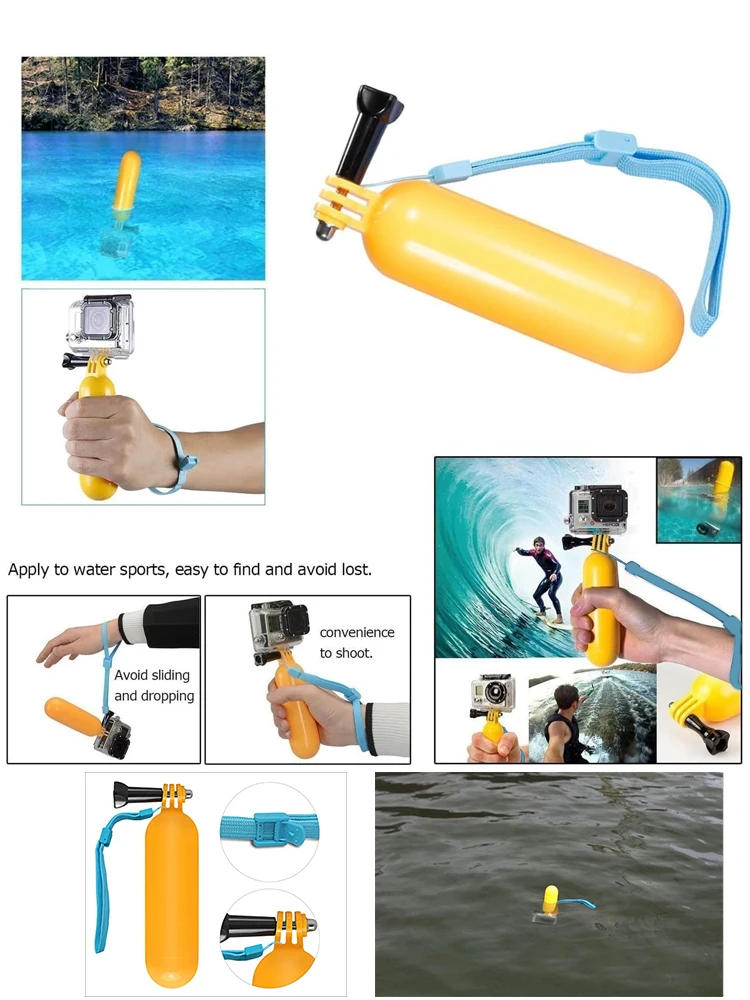 Apply to water sports, easy to find and avoid lost.

Avoid sliding and dropping

convenience to shoot.