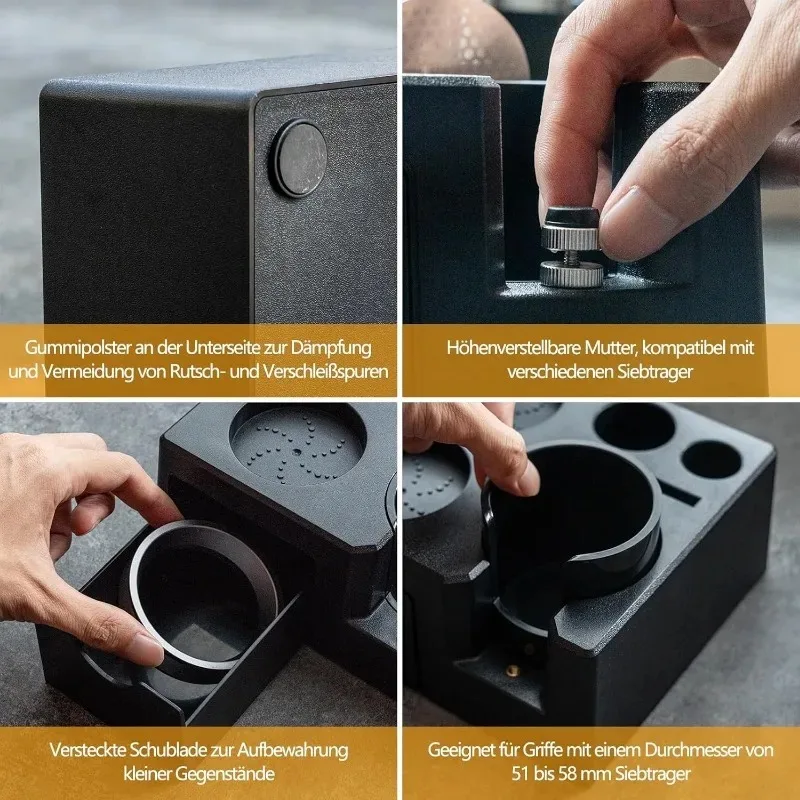 Gummipolster an der Unterseite zur Dämpfung und Vermeidung von Rutsch- und Verschleißspuren

Höhenverstellbare Mutter, kompatibel mit verschiedenen Siebtrager

Versteckte Schublade zur Aufbewahrung kleiner Gegenstände

Geeignet für Griffe mit einem Durchmesser von 51 bis 58 mm Siebtrager