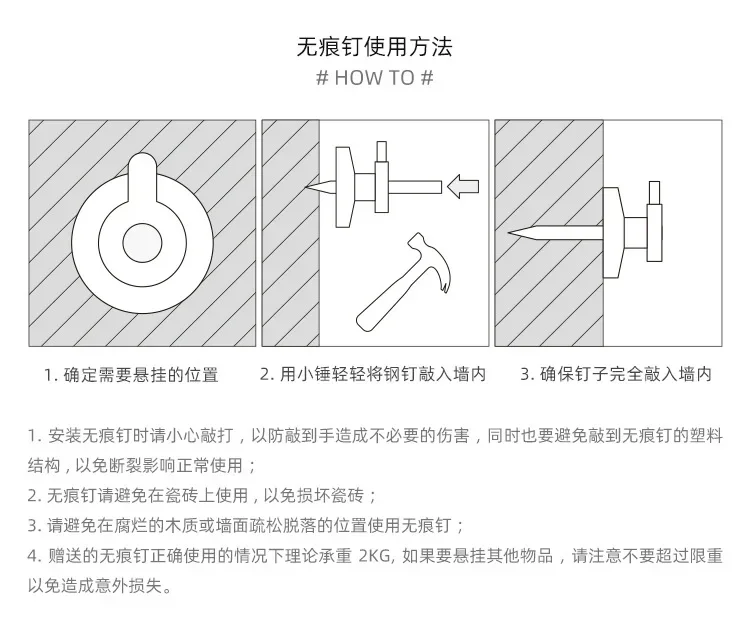 无痕钉使用方法
# HOW TO #

1. 确定需要悬挂的位置

2. 用小锤轻轻将钢钉敲入墙内

3. 确保钉子完全敲入墙内

1. 安装无痕钉时请小心敲打，以防敲到手造成不必要的伤害，同时也要避免敲到无痕钉的塑料结构，以免断裂影响正常使用；
2. 无痕钉请避免在瓷砖上使用，以免损坏瓷砖；
3. 请避免在腐烂的木质或墙面疏松脱落的位置使用无痕钉；
4. 赠送的无痕钉正确使用的情况下理论承重 2KG, 如果要悬挂其他物品，请注意不要超过限重以免造成意外损失。