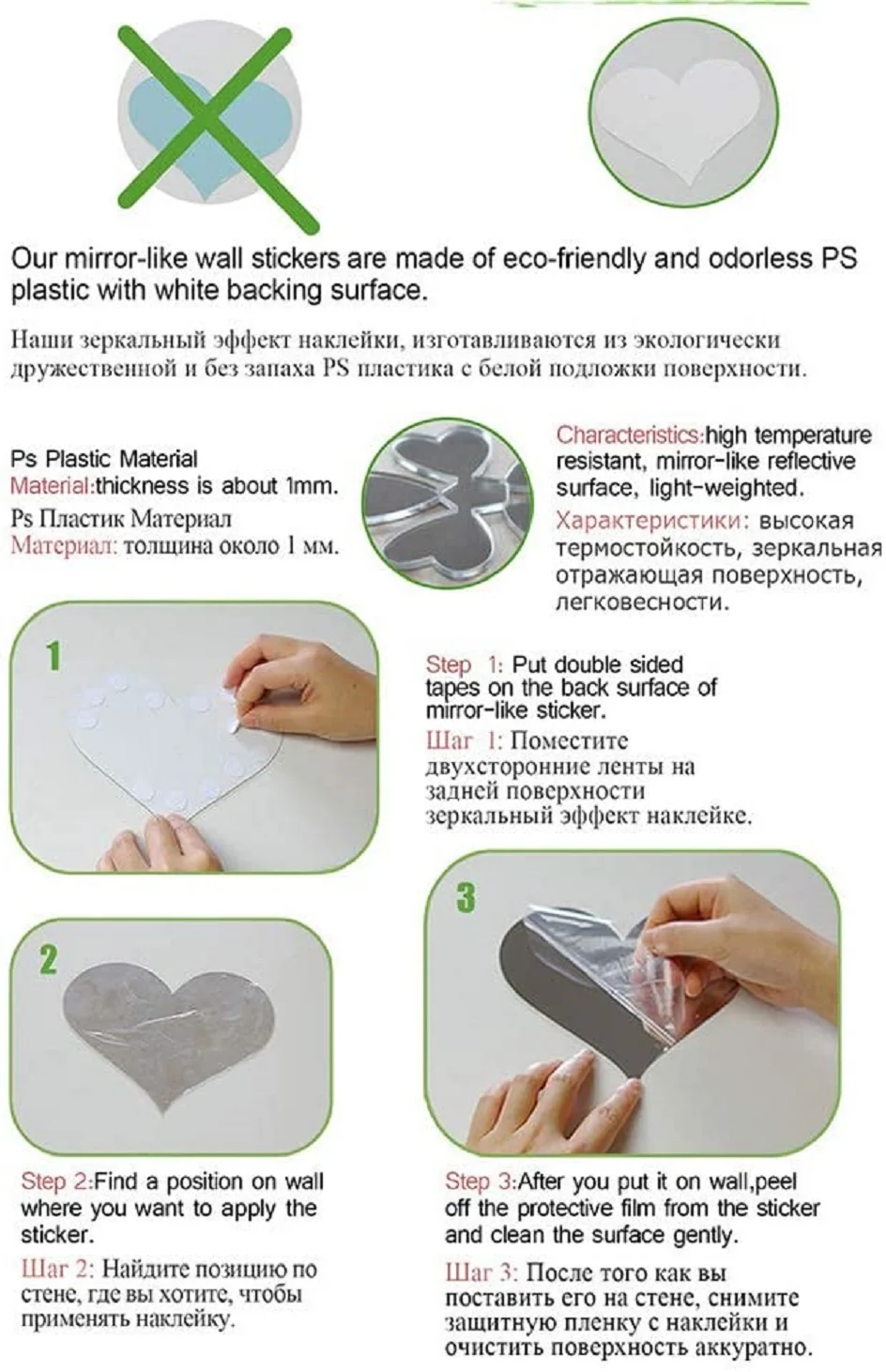 Our mirror-like wall stickers are made of eco-friendly and odorless PS plastic with white backing surface.

Наши зеркальный эффект наклейки, изготавливаются из экологически дружественной и без запаха PS пластика с белой подложки поверхности.

Ps Plastic Material
Material:thickness is about 1mm.
Ps Пластик Материал
Материал: толщина около 1 мм.

Characteristics:high temperature resistant, mirror-like reflective surface, light-weighted.
Характеристики: высокая термостойкость, зеркальная отражающая поверхность, легковесности.

1

Step 1: Put double sided tapes on the back surface of mirror-like sticker.
Шаг 1: Поместите двухсторонние ленты на задней поверхности зеркальный эффект наклейке.

2

3

Step 2:Find a position on wall where you want to apply the sticker.
Шаг 2: Найдите позицию по стене, где вы хотите, чтобы применять наклейку.

Step 3:After you put it on wall,peel off the protective film from the sticker and clean the surface gently.
Шаг 3: После того как вы поставить его на стене, снимите защитную пленку с наклейки и очистить поверхность аккуратно.