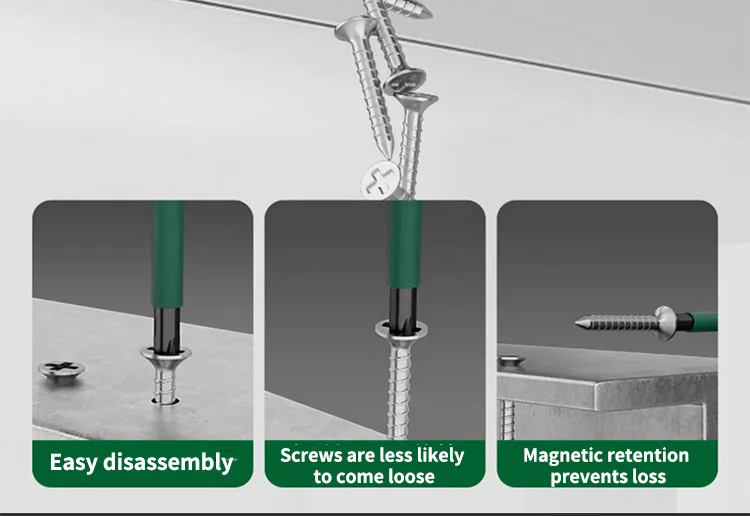 Easy disassembly

Screws are less likely to come loose

Magnetic retention prevents loss