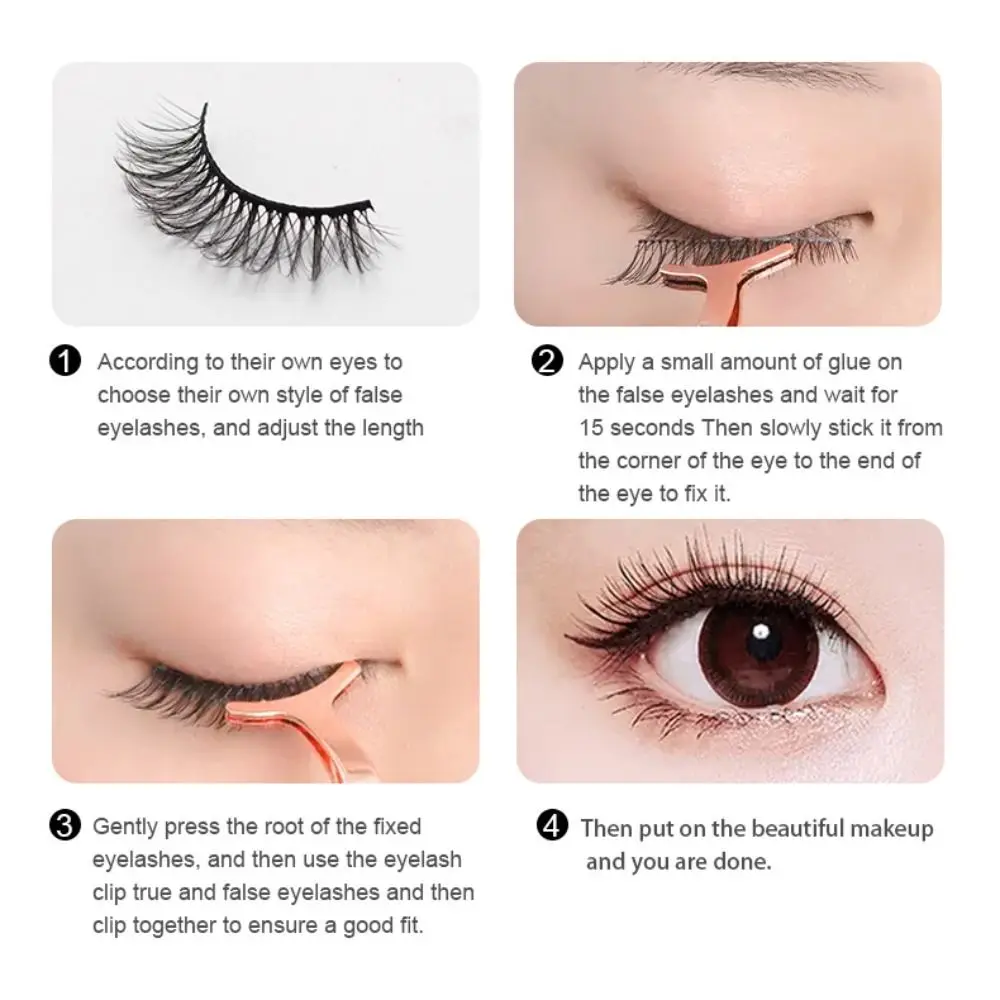 1 According to their own eyes to choose their own style of false eyelashes, and adjust the length

2 Apply a small amount of glue on the false eyelashes and wait for 15 seconds Then slowly stick it from the corner of the eye to the end of the eye to fix it.

3 Gently press the root of the fixed eyelashes, and then use the eyelash clip true and false eyelashes and then clip together to ensure a good fit.

4 Then put on the beautiful makeup and you are done.