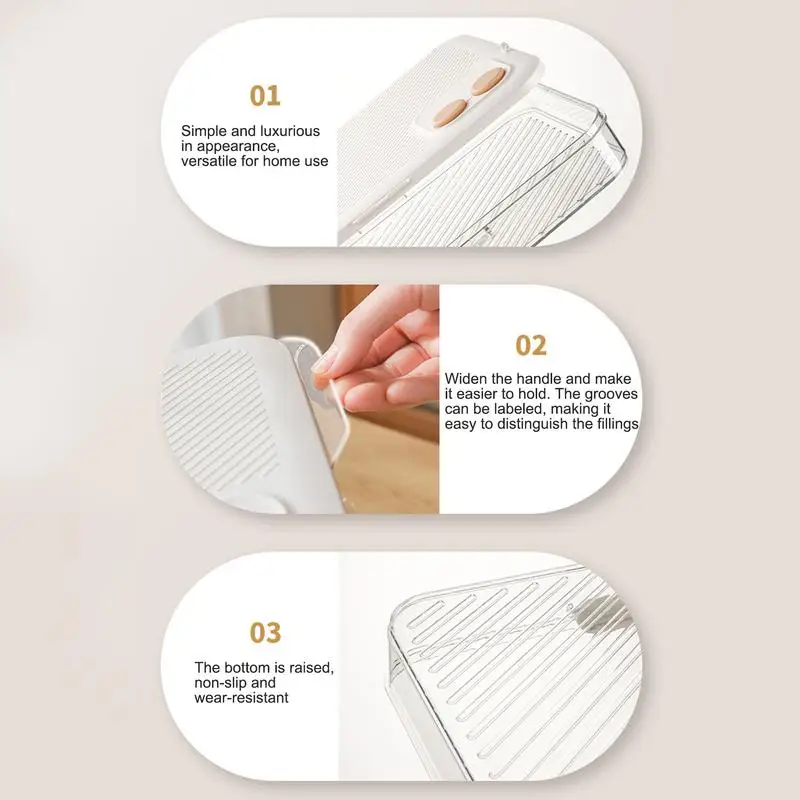 01

Simple and luxurious in appearance, versatile for home use

02

Widen the handle and make it easier to hold. The grooves can be labeled, making it easy to distinguish the fillings

03

The bottom is raised, non-slip and wear-resistant