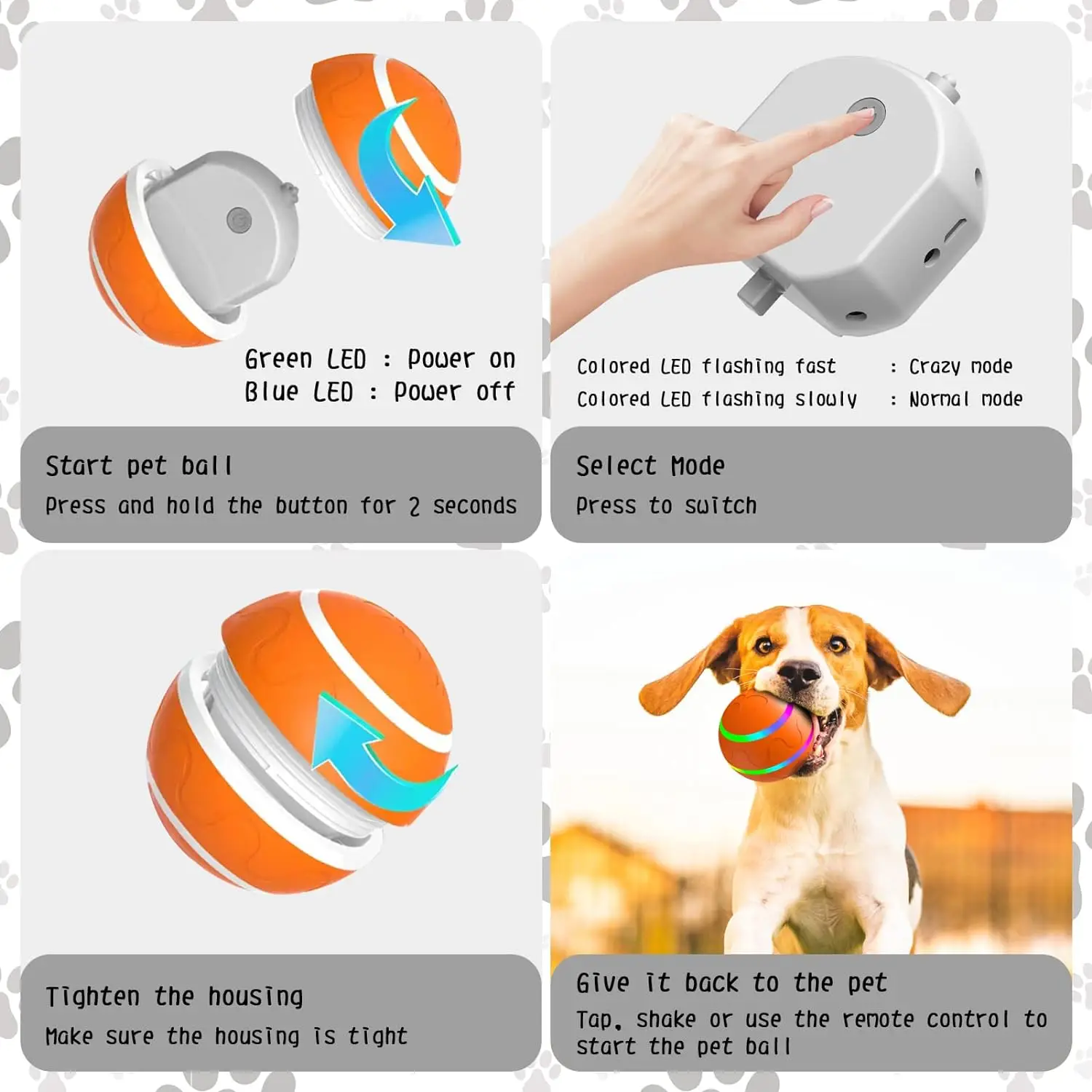 Green LED : Power on
Blue LED : Power off

Start pet ball
Press and hold the button for 2 seconds

Colored LED flashing fast : Crazy mode
Colored LED flashing slowly : Normal mode

Select Mode
Press to switch

Tighten the housing
Make sure the housing is tight

Give it back to the pet
Tap, shake or use the remote control to start the pet ball