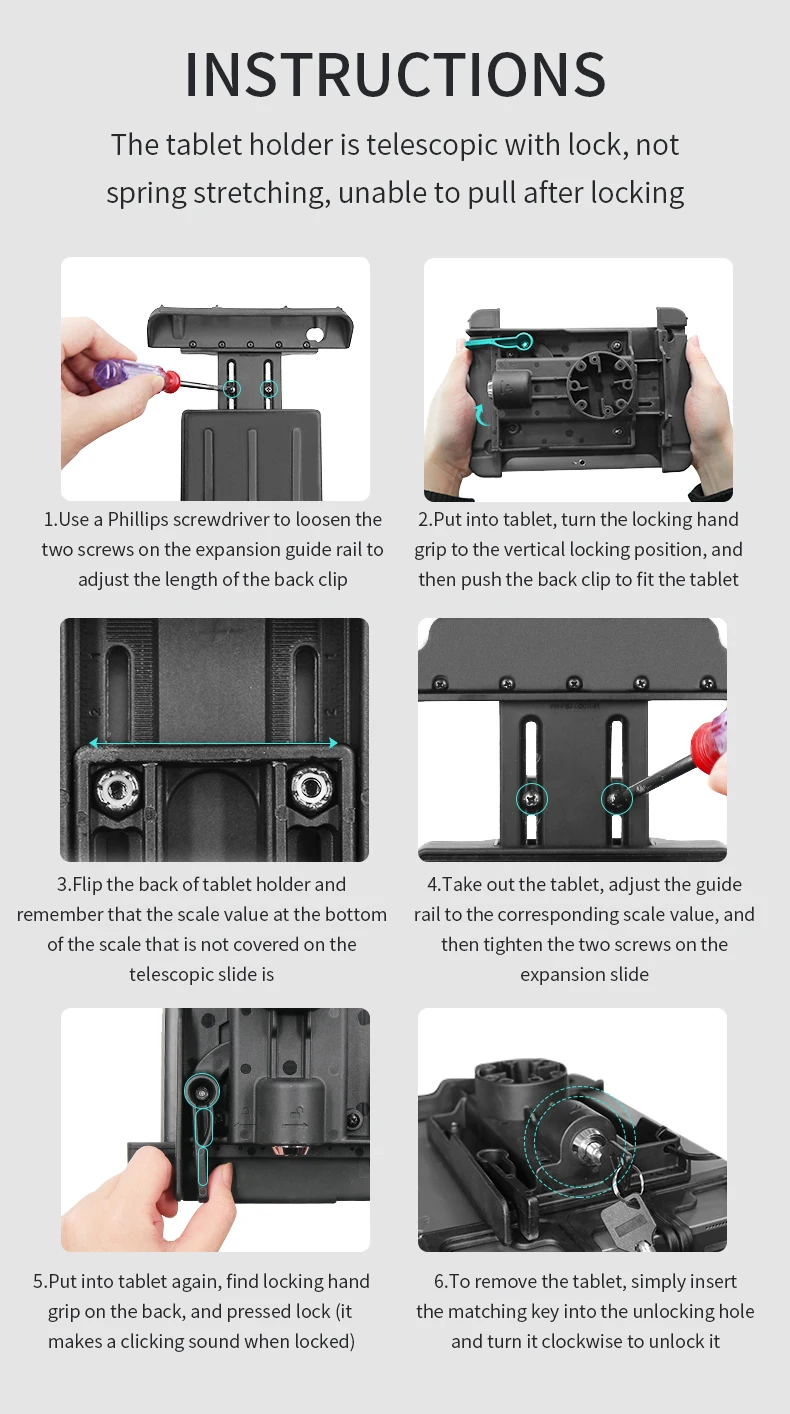 INSTRUCTIONS

The tablet holder is telescopic with lock, not spring stretching, unable to pull after locking

1.Use a Phillips screwdriver to loosen the two screws on the expansion guide rail to adjust the length of the back clip

2.Put into tablet, turn the locking hand grip to the vertical locking position, and then push the back clip to fit the tablet

3.Flip the back of tablet holder and remember that the scale value at the bottom of the scale that is not covered on the telescopic slide is

4.Take out the tablet, adjust the guide rail to the corresponding scale value, and then tighten the two screws on the expansion slide

5.Put into tablet again, find locking hand grip on the back, and pressed lock (it makes a clicking sound when locked)

6.To remove the tablet, simply insert the matching key into the unlocking hole and turn it clockwise to unlock it