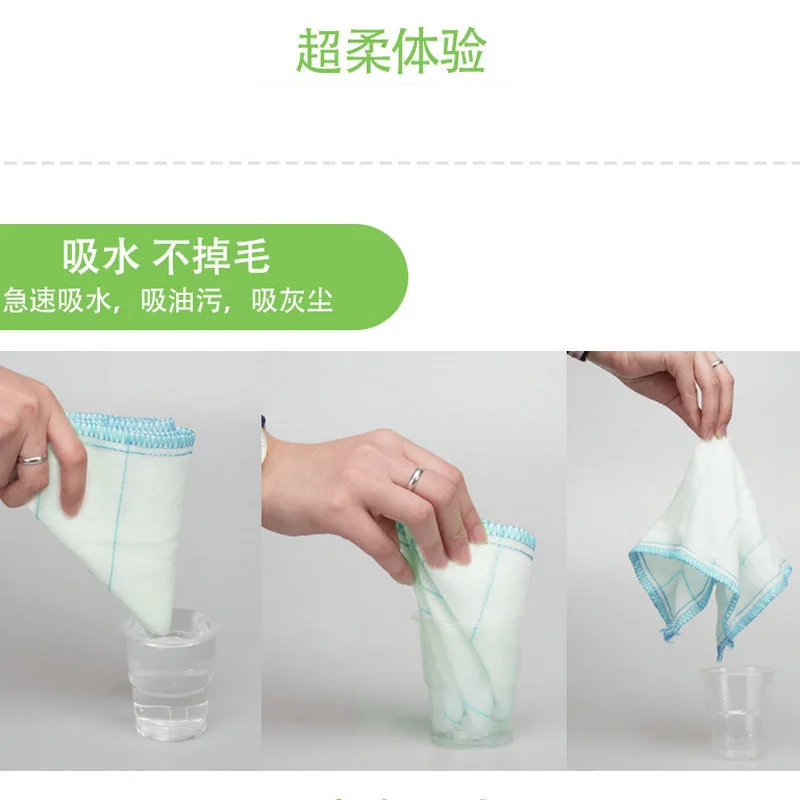 超柔体验

吸水 不掉毛
急速吸水，吸油污，吸灰尘