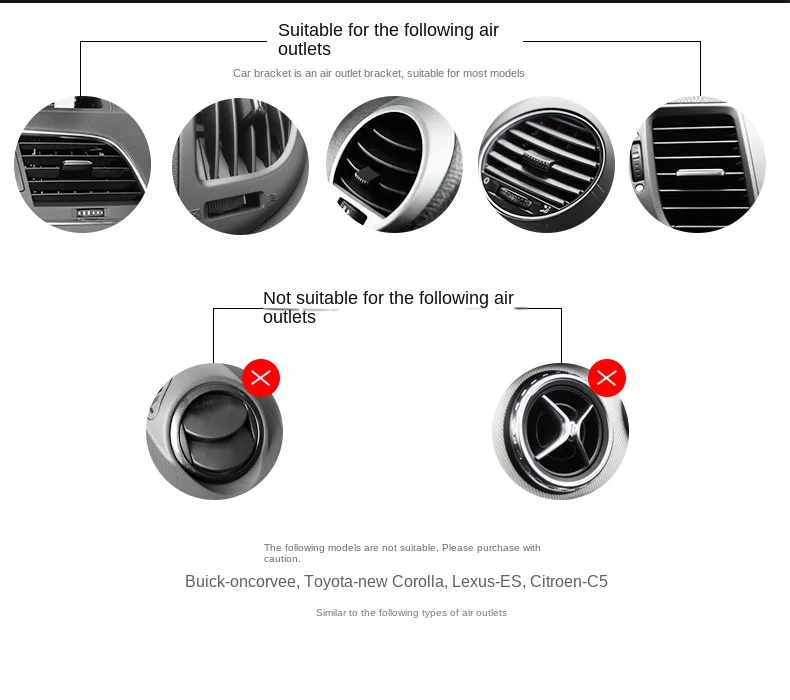 Suitable for the following air outlets

Car bracket is an air outlet bracket, suitable for most models

Not suitable for the following air outlets

The following models are not suitable, Please purchase with caution.

Buick-oncorvee, Toyota-new Corolla, Lexus-ES, Citroen-C5

Similar to the following types of air outlets