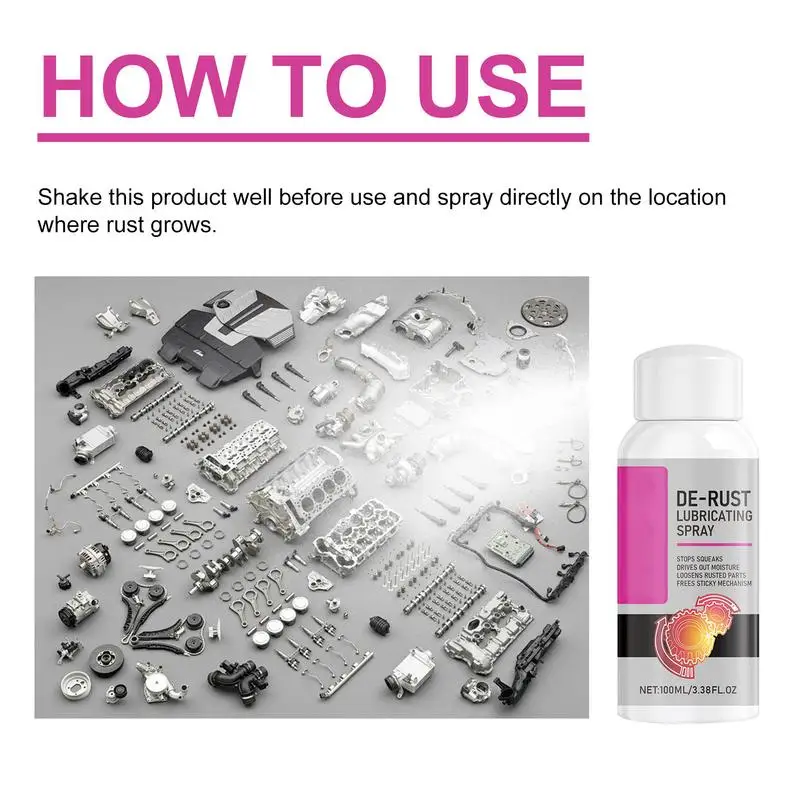 HOW TO USE

Shake this product well before use and spray directly on the location where rust grows.

DE-RUST
LUBRICATING
SPRAY

STOPS SQUEAKS
DRIVES OUT MOISTURE
LOOSENS RUSTED PARTS
FREES STICKY MECHANISM

NET:100ML/3.38FL.OZ