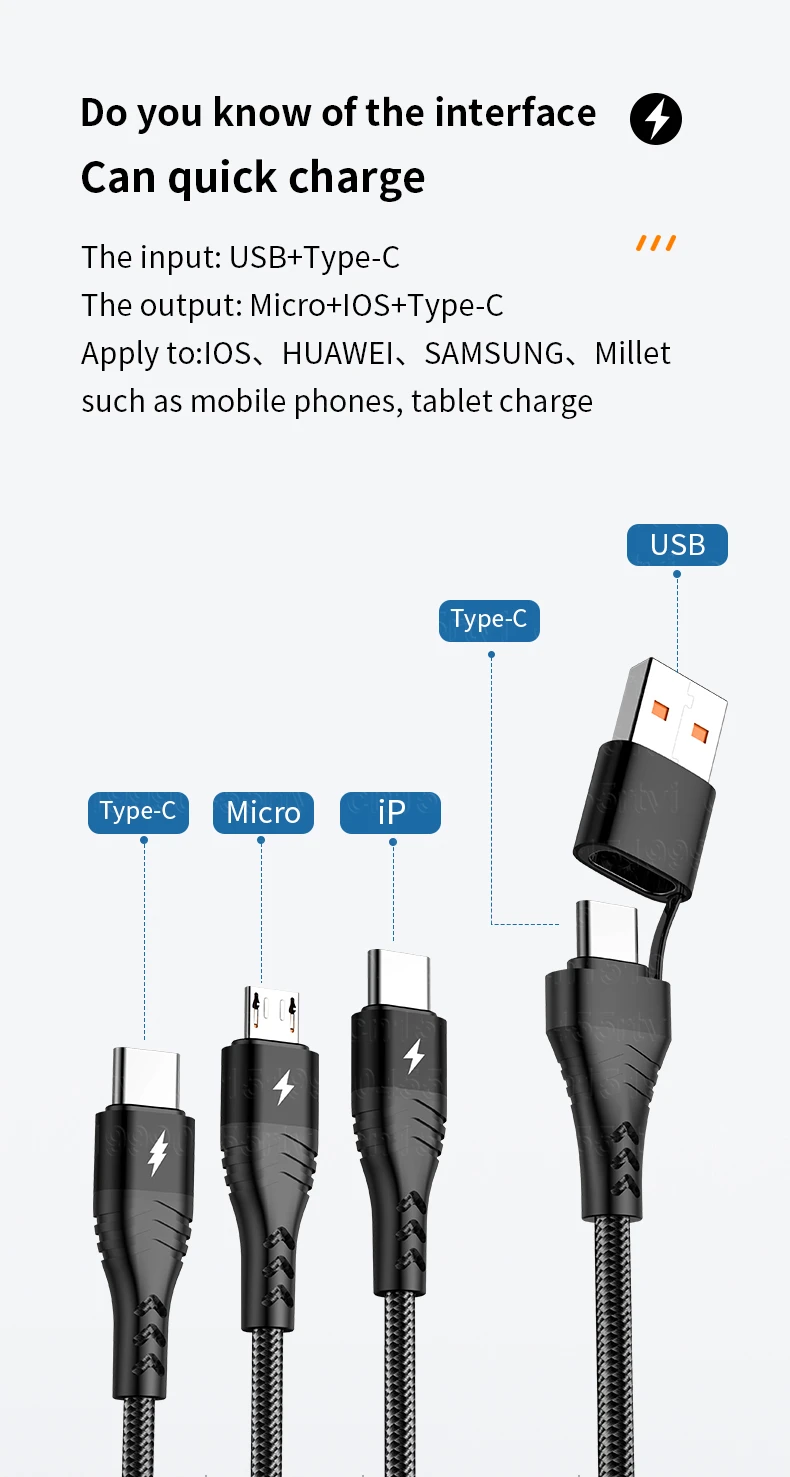 Do you know of the interface
Can quick charge

The input: USB+Type-C
The output: Micro+IOS+Type-C
Apply to:IOS、HUAWEI、SAMSUNG、Millet such as mobile phones, tablet charge

USB

Type-C

Type-C

Micro

iP