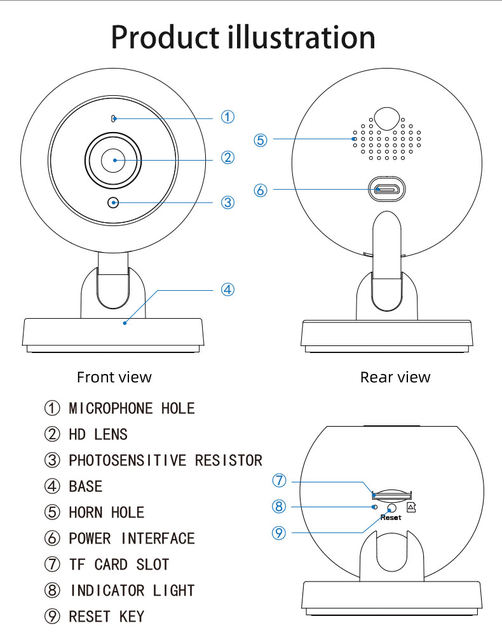 Product illustration

①
②
③
④
⑤
⑥

Front view

Rear view

① MICROPHONE HOLE
② HD LENS
③ PHOTOSENSITIVE RESISTOR
④ BASE
⑤ HORN HOLE
⑥ POWER INTERFACE
⑦ TF CARD SLOT
⑧ INDICATOR LIGHT
⑨ RESET KEY

⑦
⑧
⑨
Reset