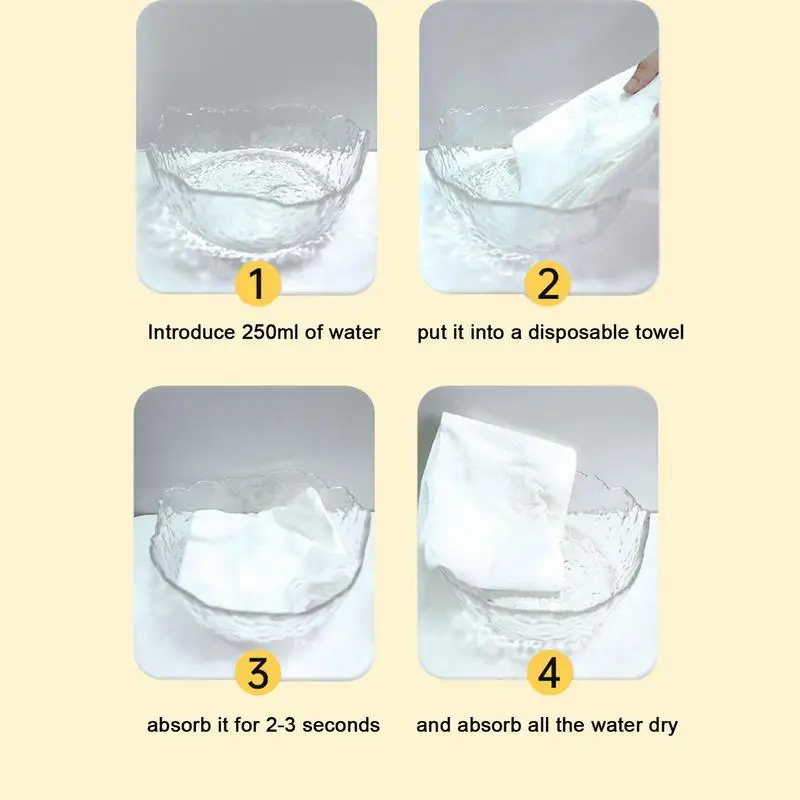 1

Introduce 250ml of water

2

put it into a disposable towel

3

absorb it for 2-3 seconds

4

and absorb all the water dry