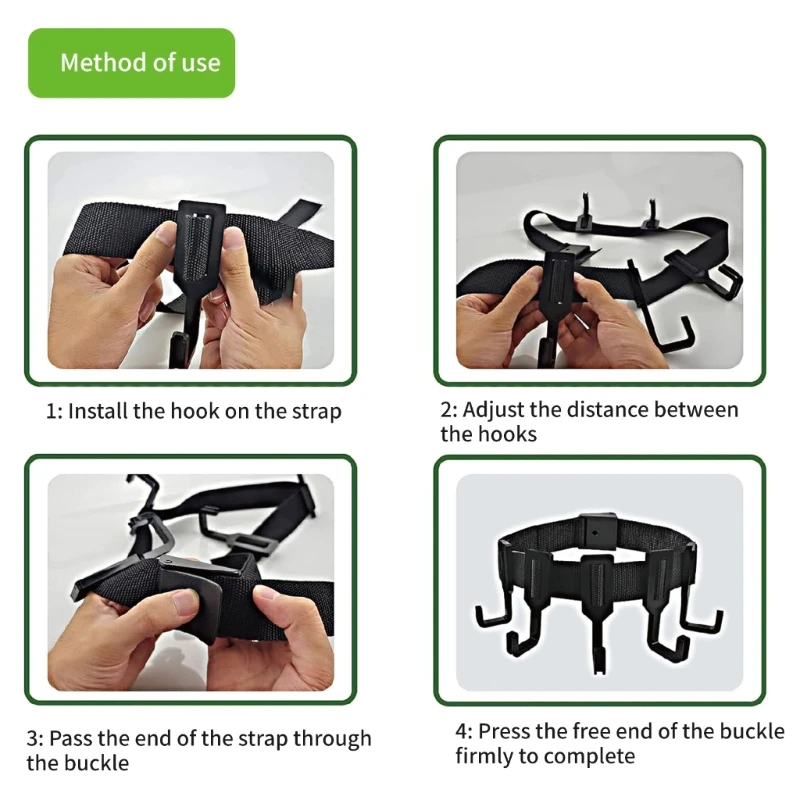 Method of use

1: Install the hook on the strap

2: Adjust the distance between the hooks

3: Pass the end of the strap through the buckle

4: Press the free end of the buckle firmly to complete