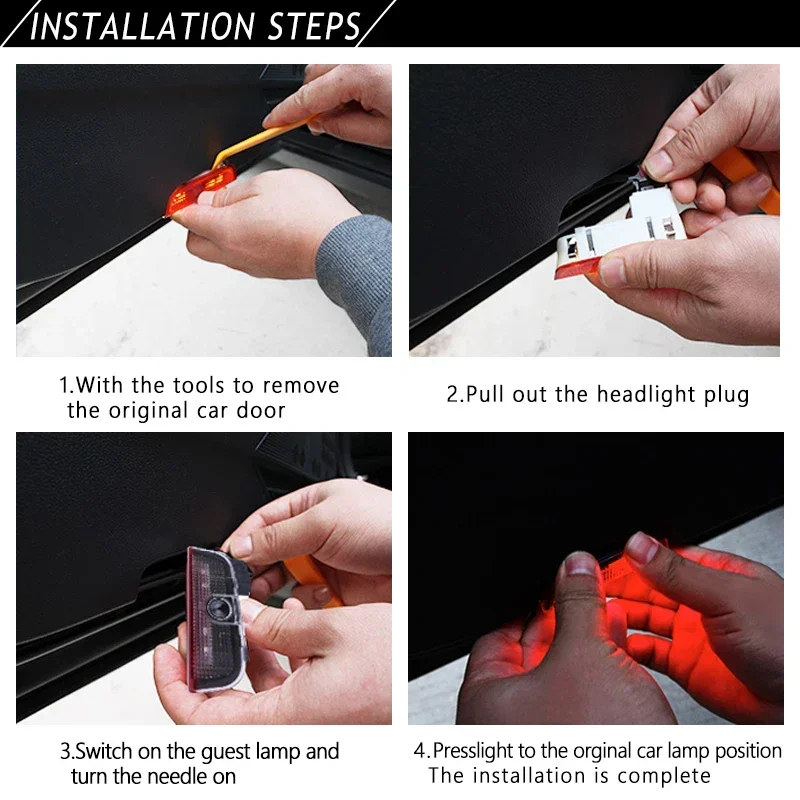 INSTALLATION STEPS

1.With the tools to remove the original car door

2.Pull out the headlight plug

3.Switch on the guest lamp and turn the needle on

4.Presslight to the orginal car lamp position
The installation is complete