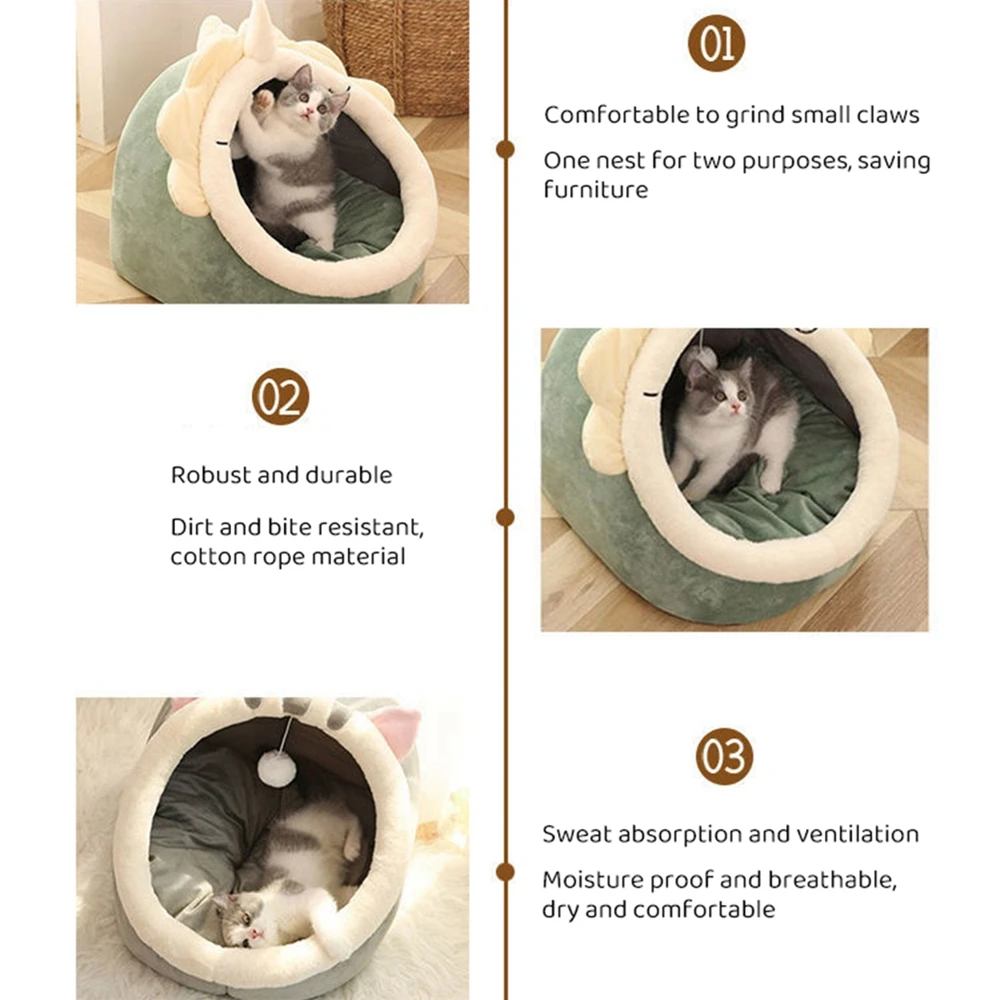 01

Comfortable to grind small claws

One nest for two purposes, saving furniture

02

Robust and durable

Dirt and bite resistant, cotton rope material

03

Sweat absorption and ventilation

Moisture proof and breathable, dry and comfortable