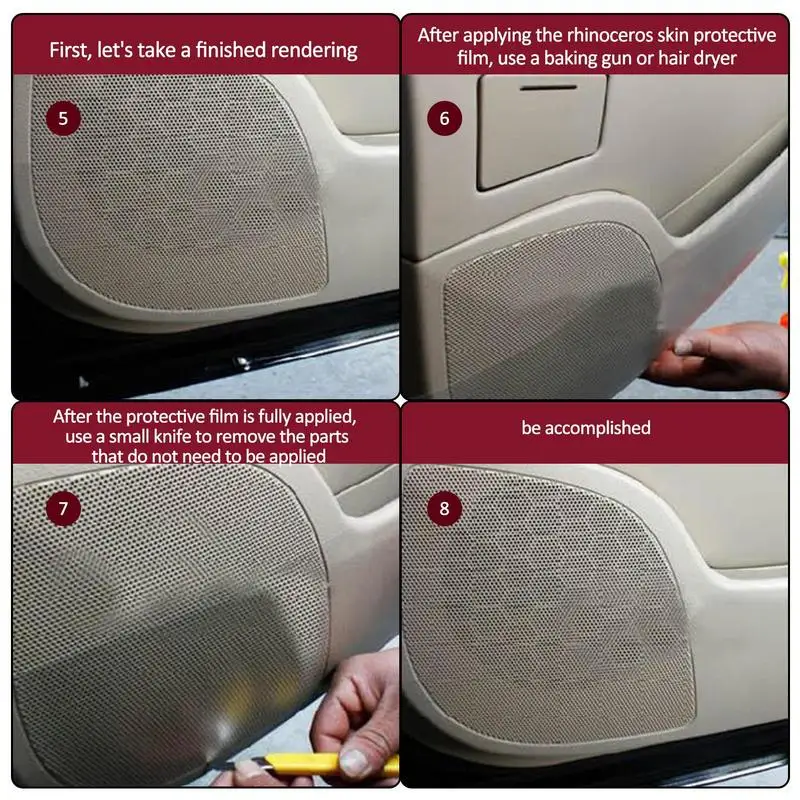 First, let's take a finished rendering

5

After applying the rhinoceros skin protective film, use a baking gun or hair dryer

6

After the protective film is fully applied, use a small knife to remove the parts that do not need to be applied

7

be accomplished

8