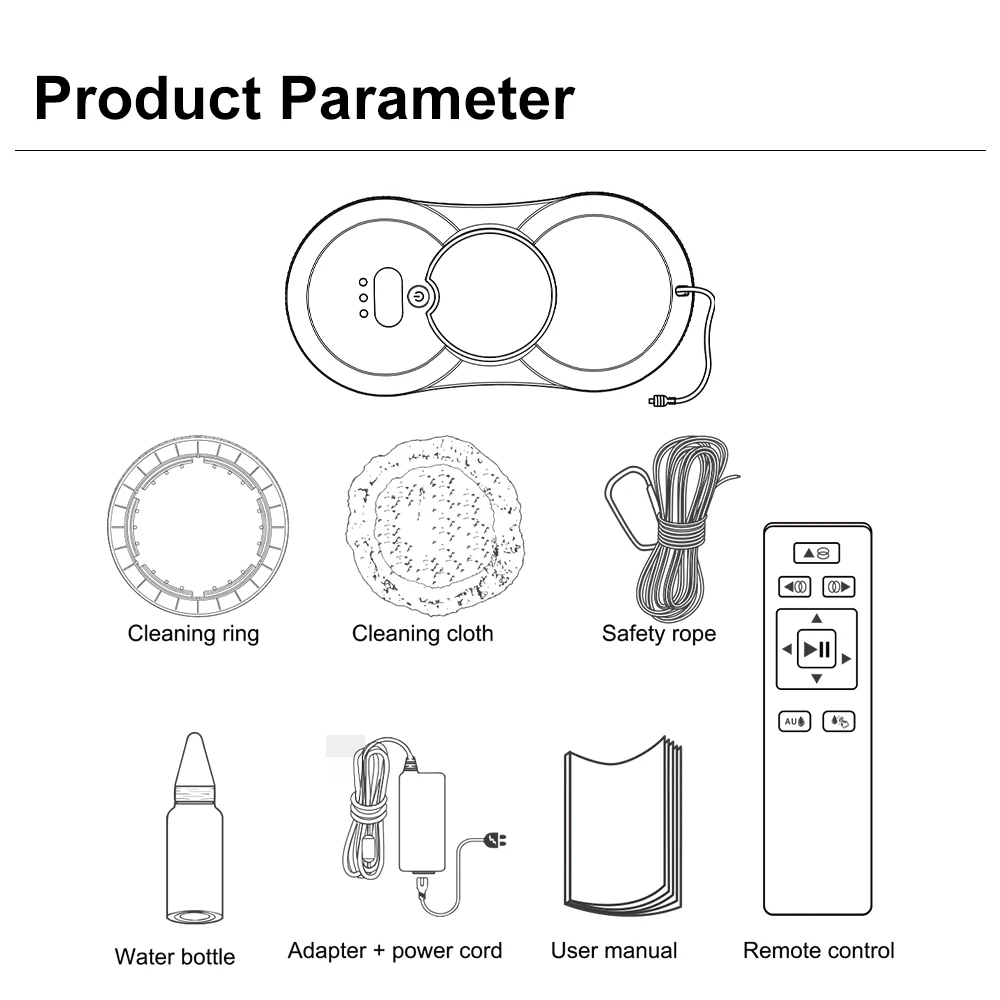 Product Parameter

Cleaning ring

Cleaning cloth

Safety rope

AU

Water bottle

Adapter + power cord

User manual

Remote control