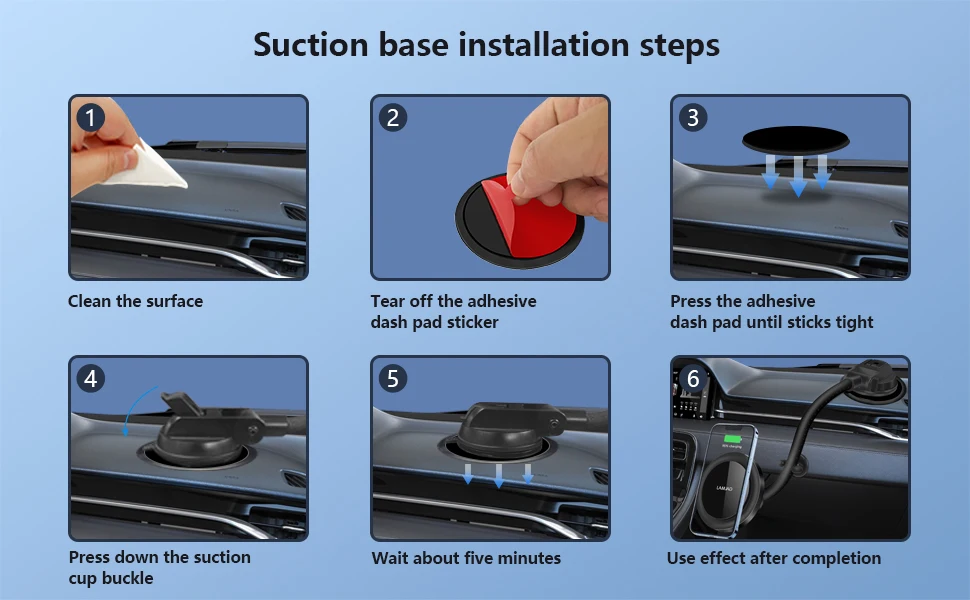 Suction base installation steps

1
Clean the surface

2
Tear off the adhesive dash pad sticker

3
Press the adhesive dash pad until sticks tight

4
Press down the suction cup buckle

5
Wait about five minutes

6
LAMJAD
Use effect after completion