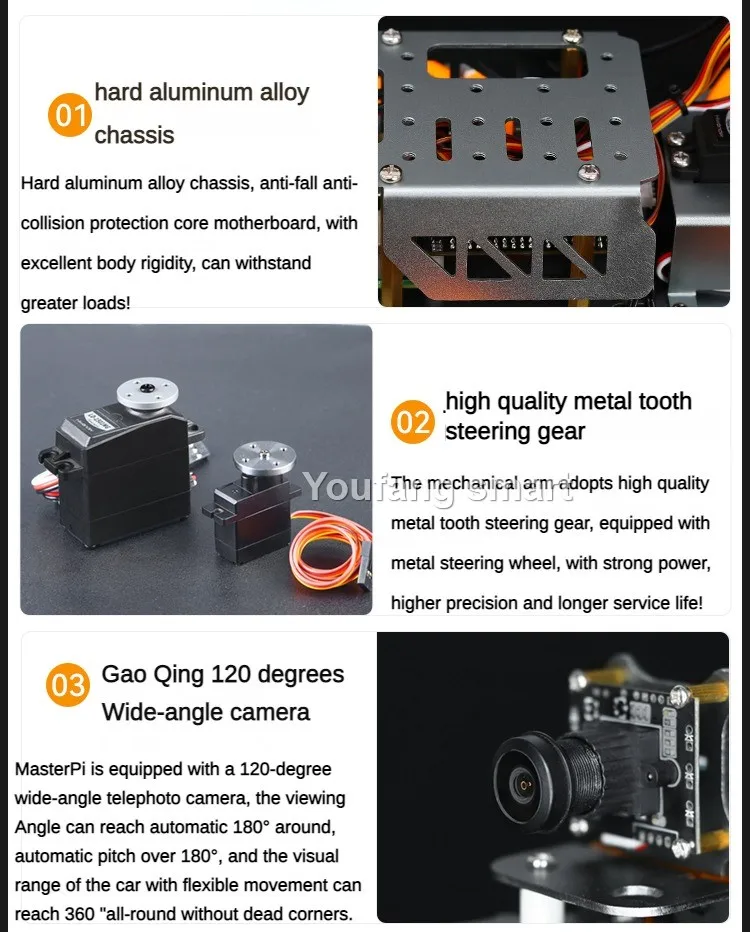 01 hard aluminum alloy chassis

Hard aluminum alloy chassis, anti-fall anti-collision protection core motherboard, with excellent body rigidity, can withstand greater loads!

02 high quality metal tooth steering gear

Youfang smart

The mechanical arm adopts high quality metal tooth steering gear, equipped with metal steering wheel, with strong power, higher precision and longer service life!

03 Gao Qing 120 degrees Wide-angle camera

MasterPi is equipped with a 120-degree wide-angle telephoto camera, the viewing Angle can reach automatic 180° around, automatic pitch over 180°, and the visual range of the car with flexible movement can reach 360 "all-round without dead corners.