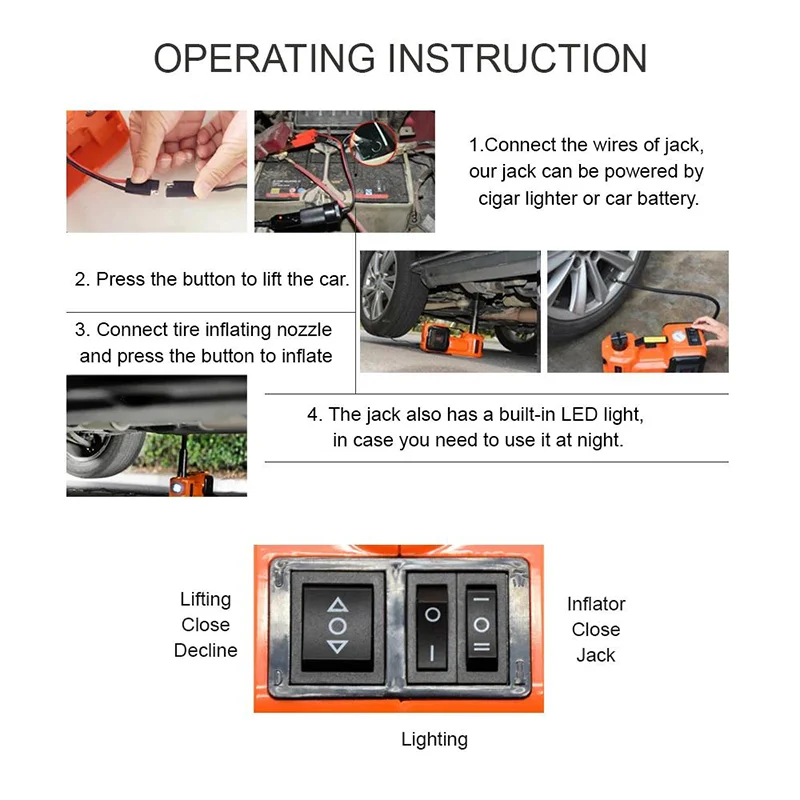 OPERATING INSTRUCTION

1.Connect the wires of jack, our jack can be powered by cigar lighter or car battery.

2. Press the button to lift the car.

3. Connect tire inflating nozzle and press the button to inflate

4. The jack also has a built-in LED light, in case you need to use it at night.

Lifting
Close
Decline

Inflator
Close
Jack

Lighting