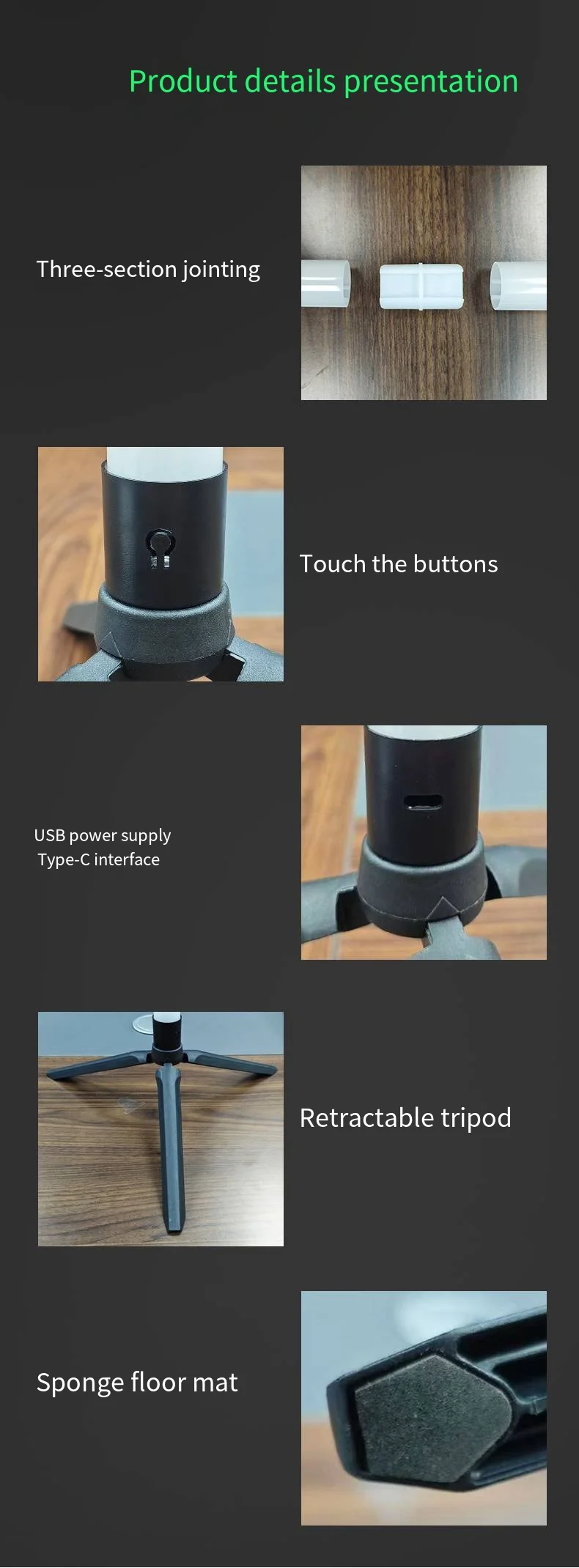 Product details presentation

Three-section jointing

Touch the buttons

USB power supply
Type-C interface

Retractable tripod

Sponge floor mat