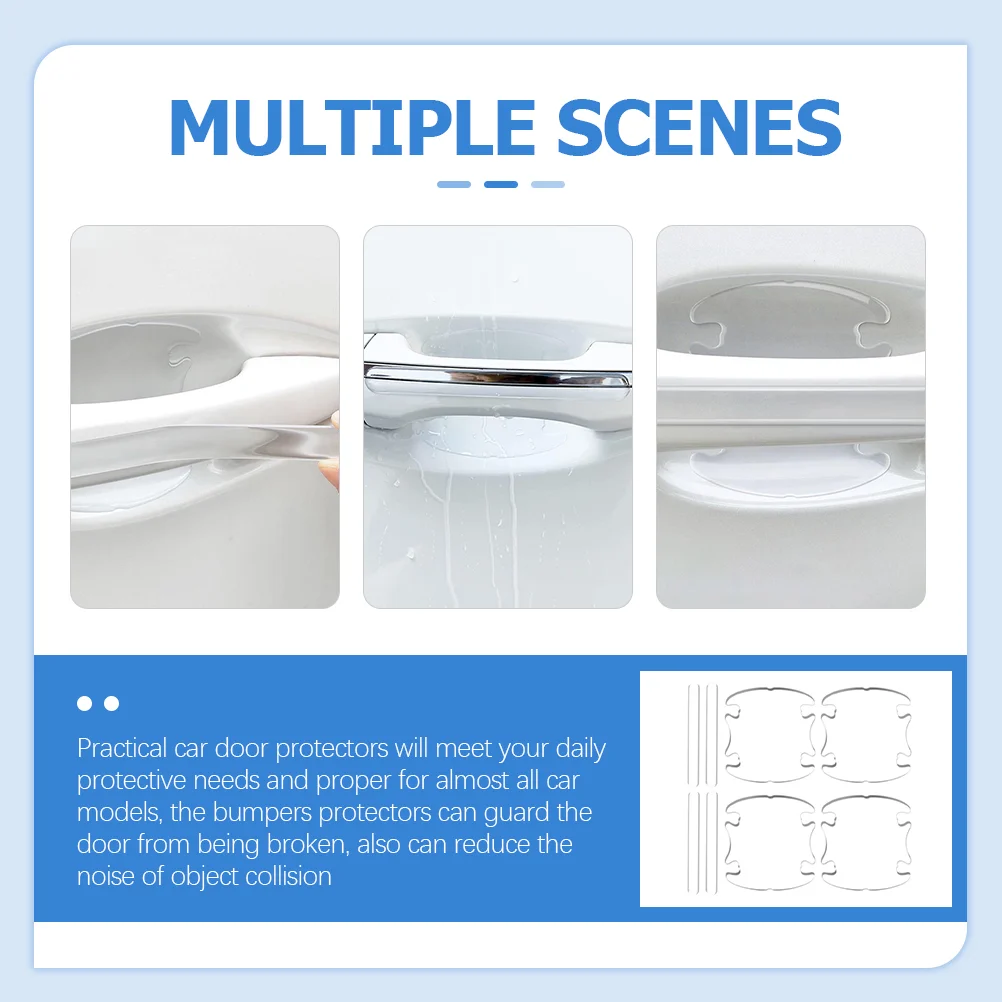 MULTIPLE SCENES

Practical car door protectors will meet your daily protective needs and proper for almost all car models, the bumpers protectors can guard the door from being broken, also can reduce the noise of object collision