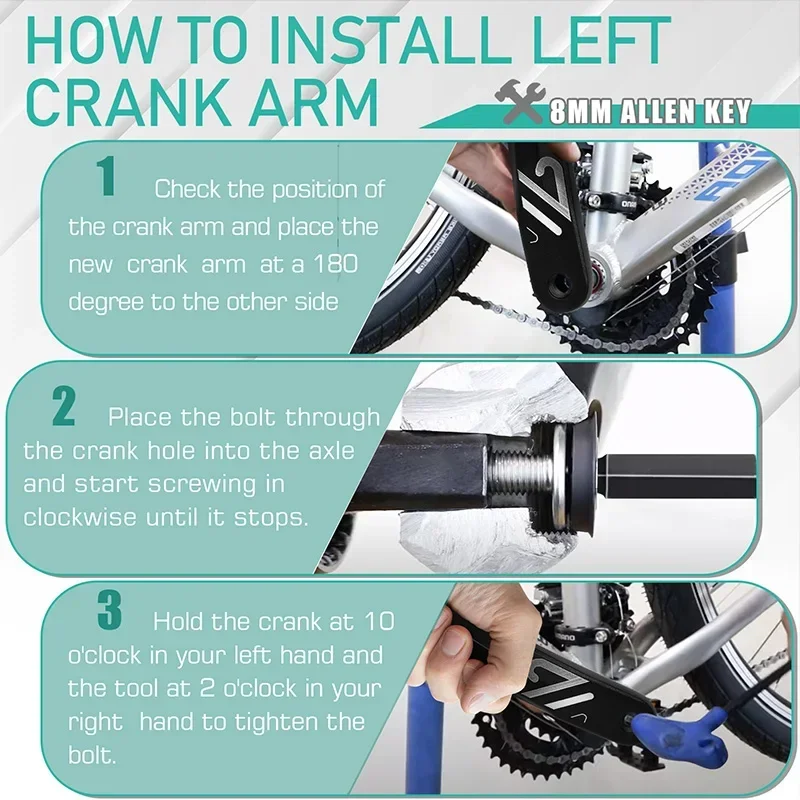 HOW TO INSTALL LEFT CRANK ARM

8MM ALLEN KEY

1 Check the position of the crank arm and place the new crank arm at a 180 degree to the other side

2 Place the bolt through the crank hole into the axle and start screwing in clockwise until it stops.

3 Hold the crank at 10 o'clock in your left hand and the tool at 2 o'clock in your right hand to tighten the bolt.