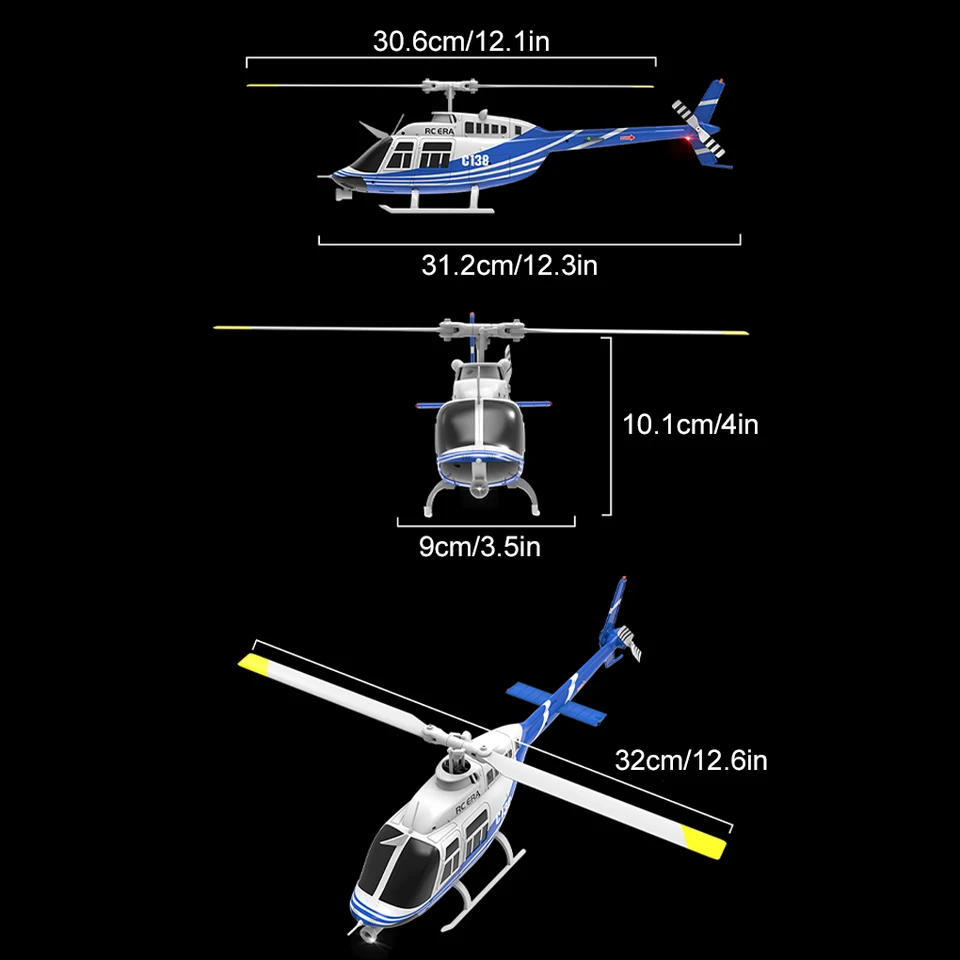 30.6cm/12.1in

RC ERA

C138

31.2cm/12.3in

10.1cm/4in

9cm/3.5in

32cm/12.6in

RC ERA