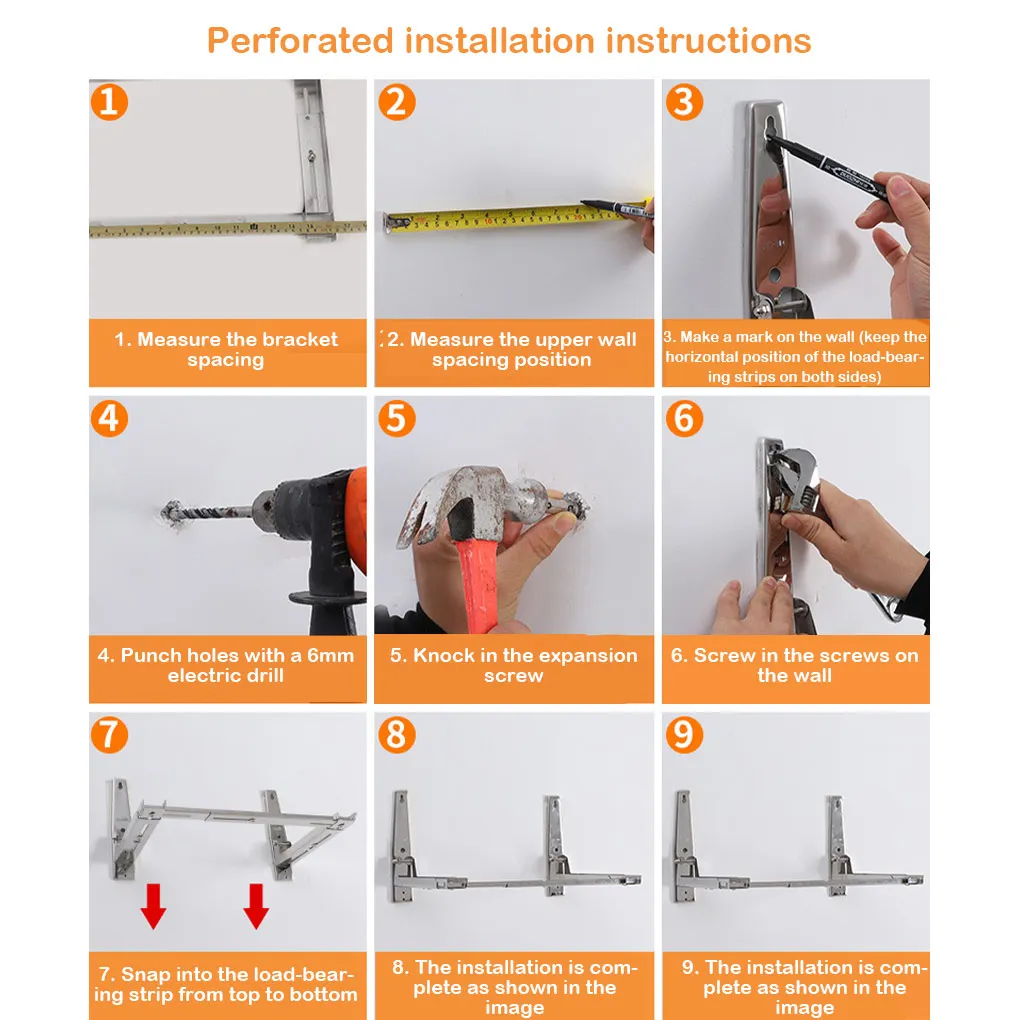 Perforated installation instructions

1

1. Measure the bracket spacing

2

2. Measure the upper wall spacing position

3

3. Make a mark on the wall (keep the horizontal position of the load-bearing strips on both sides)

4

4. Punch holes with a 6mm electric drill

5

5. Knock in the expansion screw

6

6. Screw in the screws on the wall

7

7. Snap into the load-bearing strip from top to bottom

8

8. The installation is complete as shown in the image

9

9. The installation is complete as shown in the image