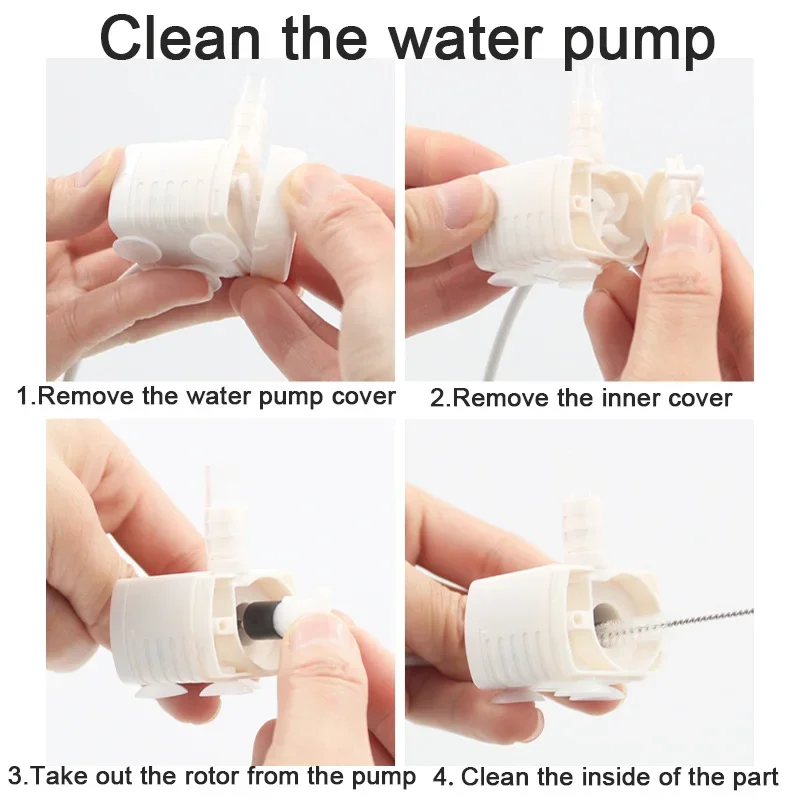 Clean the water pump

1.Remove the water pump cover

2.Remove the inner cover

3.Take out the rotor from the pump

4. Clean the inside of the part