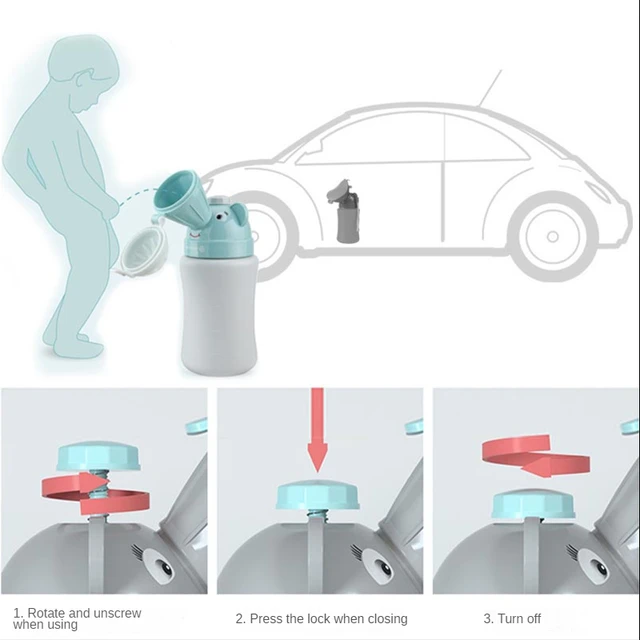 1. Rotate and unscrew when using

2. Press the lock when closing

3. Turn off