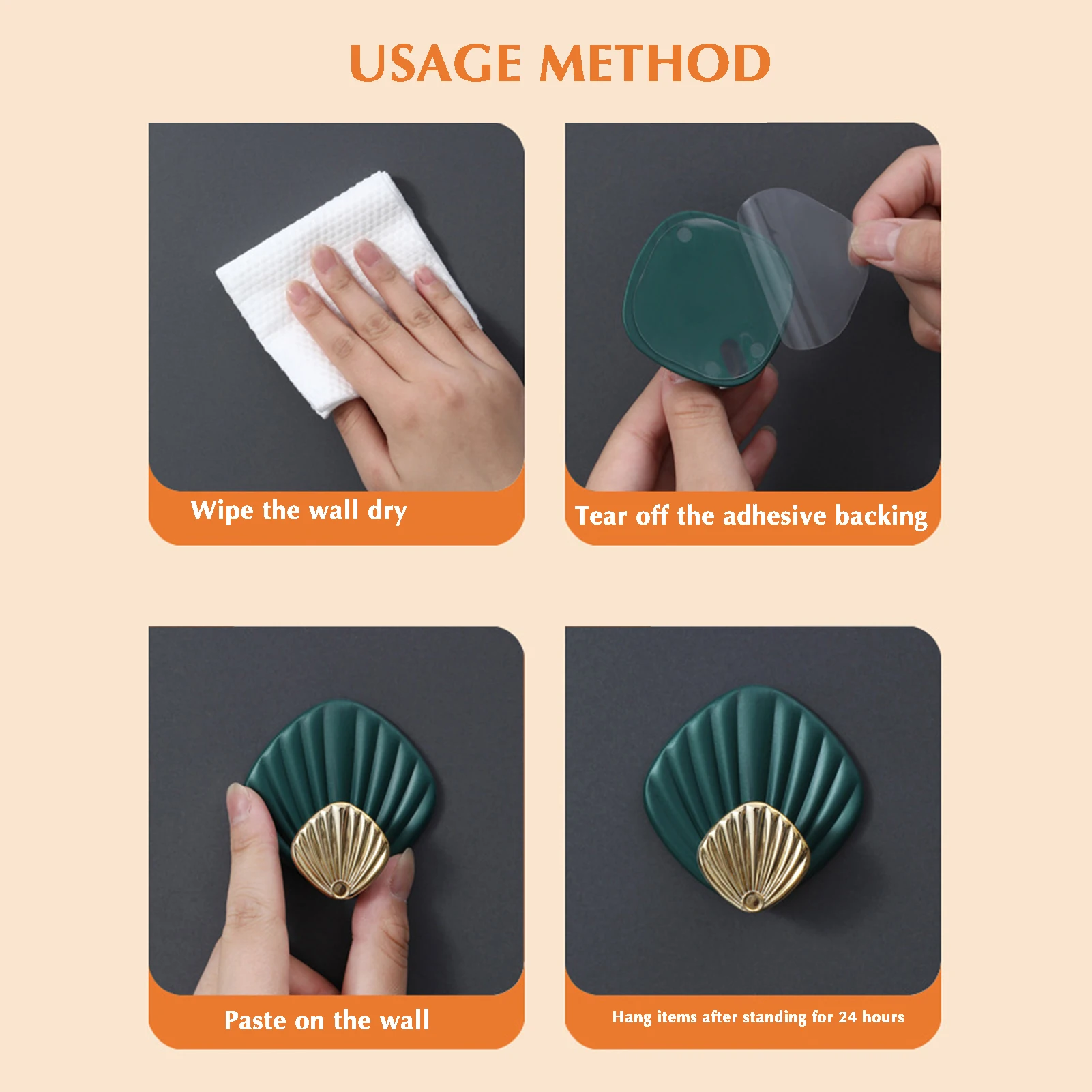 USAGE METHOD

Wipe the wall dry

Tear off the adhesive backing

Paste on the wall

Hang items after standing for 24 hours