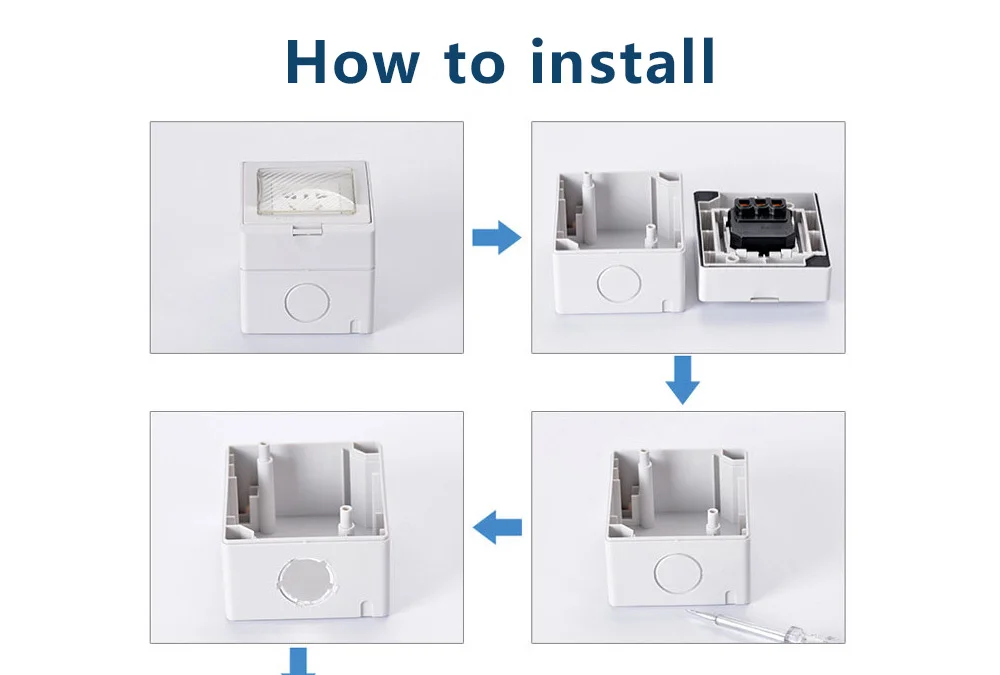 How to install