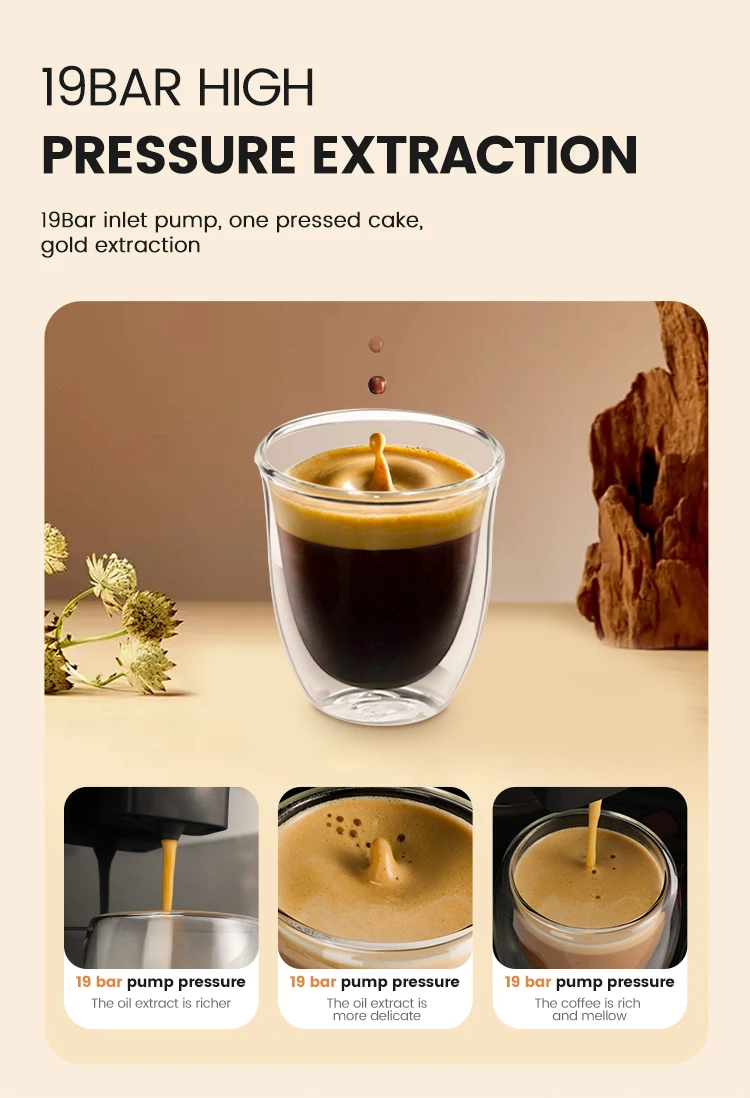 19BAR HIGH
PRESSURE EXTRACTION

19Bar inlet pump, one pressed cake, gold extraction

19 bar pump pressure
The oil extract is richer

19 bar pump pressure
The oil extract is more delicate

19 bar pump pressure
The coffee is rich and mellow