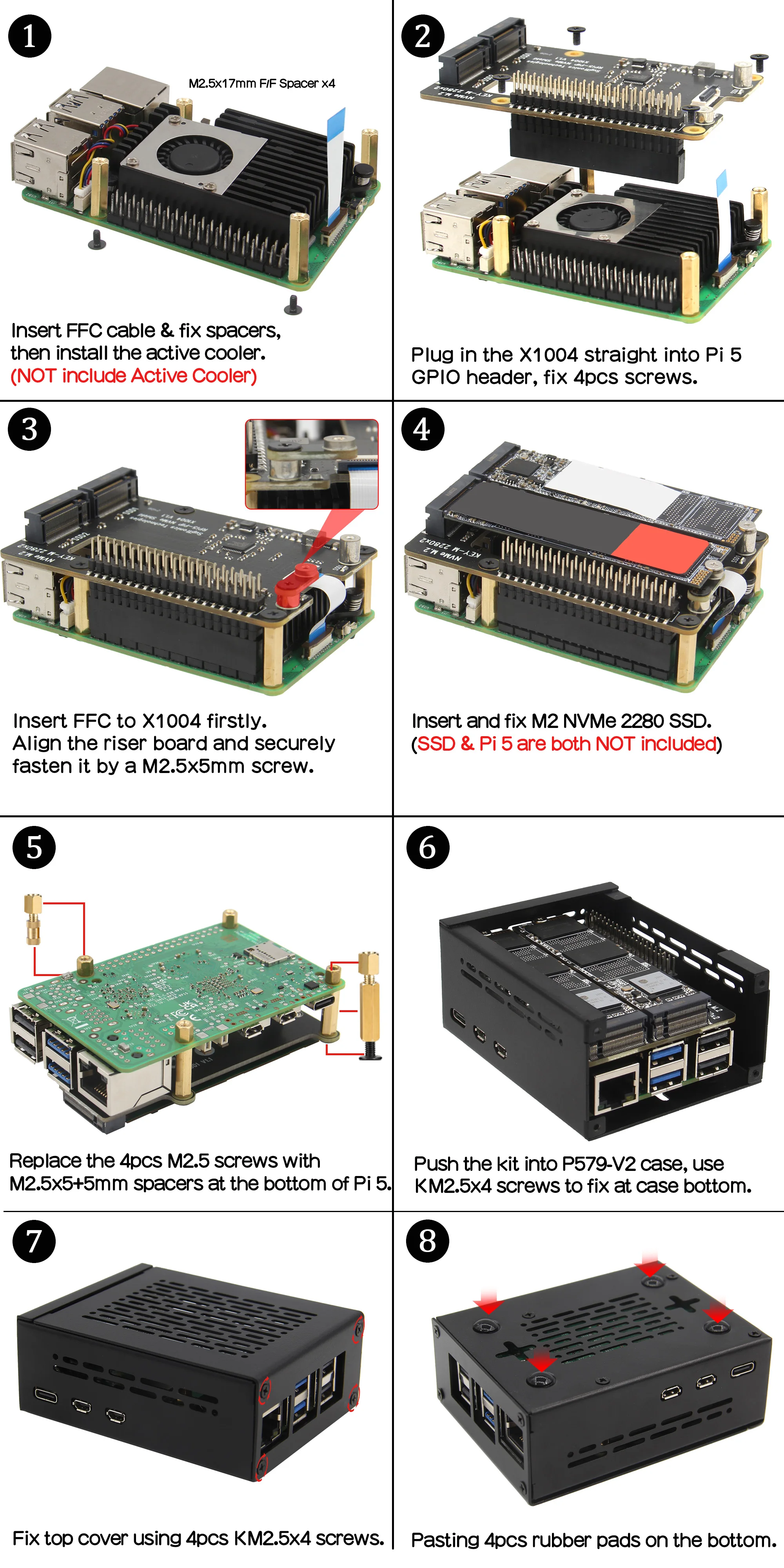 1

M2.5x17mm F/F Spacer x4

Insert FFC cable & fix spacers, then install the active cooler.
(NOT include Active Cooler)

2

Plug in the X1004 straight into Pi 5 GPIO header, fix 4pcs screws.

3

Insert FFC to X1004 firstly.
Align the riser board and securely fasten it by a M2.5x5mm screw.

4

Insert and fix M2 NVMe 2280 SSD.
(SSD & Pi 5 are both NOT included)

5

Replace the 4pcs M2.5 screws with M2.5x5+5mm spacers at the bottom of Pi 5.

6

Push the kit into P579-V2 case, use KM2.5x4 screws to fix at case bottom.

7

Fix top cover using 4pcs KM2.5x4 screws.

8

Pasting 4pcs rubber pads on the bottom.