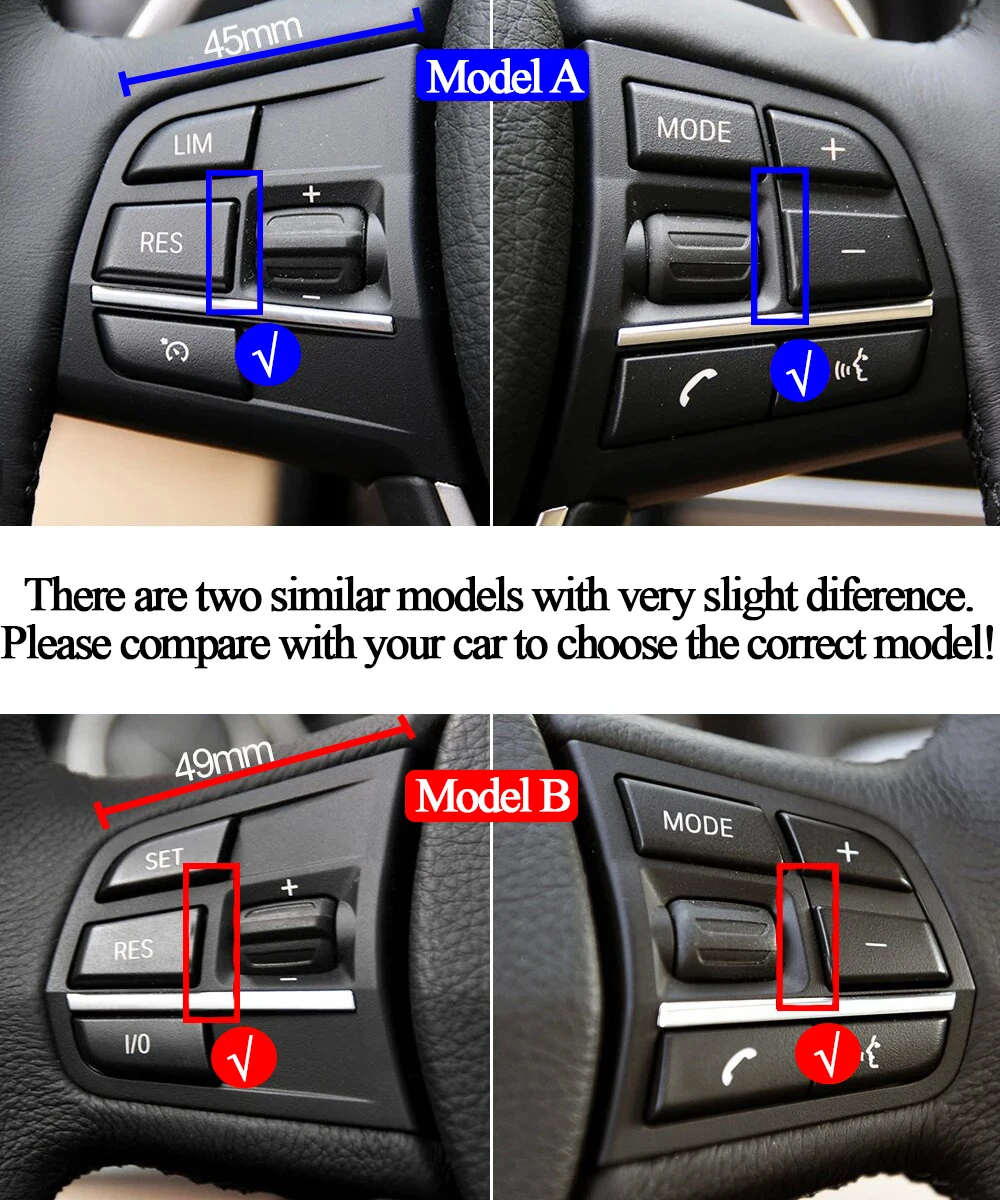 45mm
Model A
LIM
RES
+
−
√
MODE
+
−
√

There are two similar models with very slight diference.
Please compare with your car to choose the correct model!

49mm
Model B
SET
RES
+
−
I/O
√
MODE
+
−
√