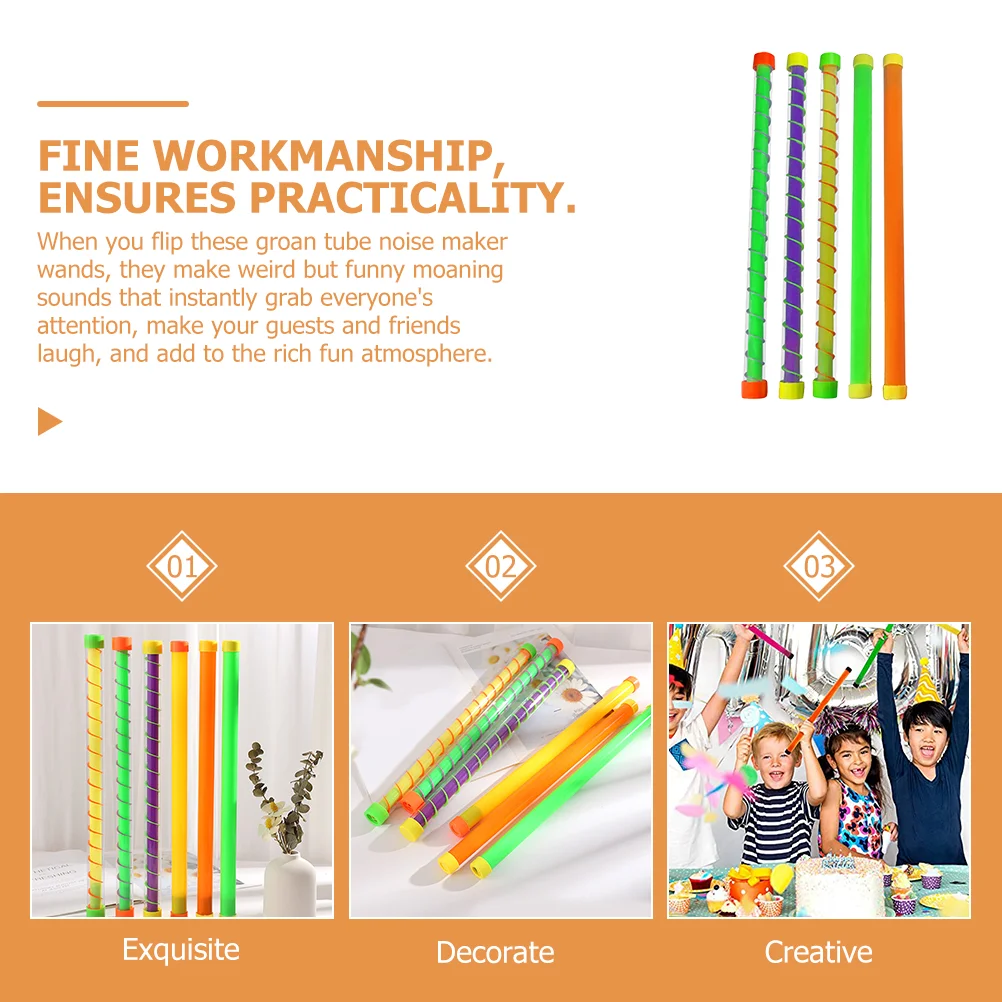 FINE WORKMANSHIP, ENSURES PRACTICALITY.

When you flip these groan tube noise maker wands, they make weird but funny moaning sounds that instantly grab everyone's attention, make your guests and friends laugh, and add to the rich fun atmosphere.

01

02

03

Exquisite

Decorate

Creative