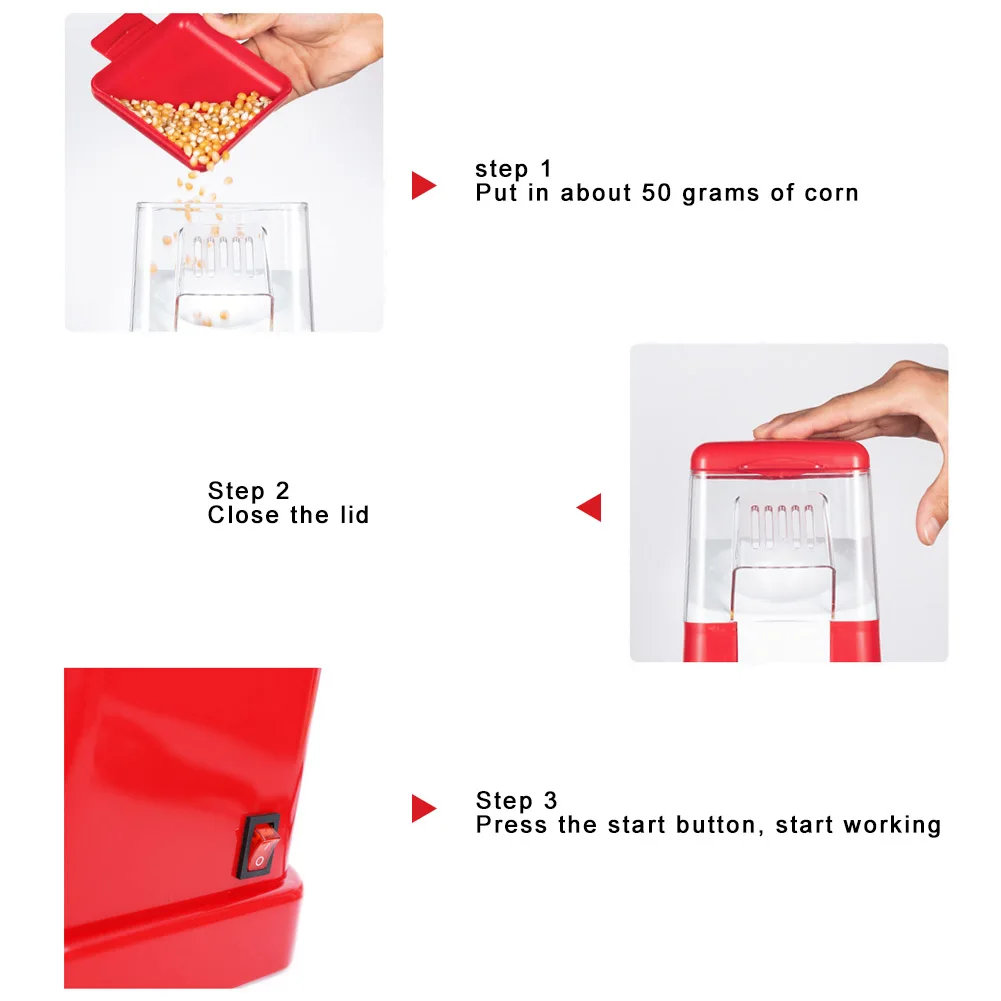 step 1
Put in about 50 grams of corn

Step 2
Close the lid

Step 3
Press the start button, start working