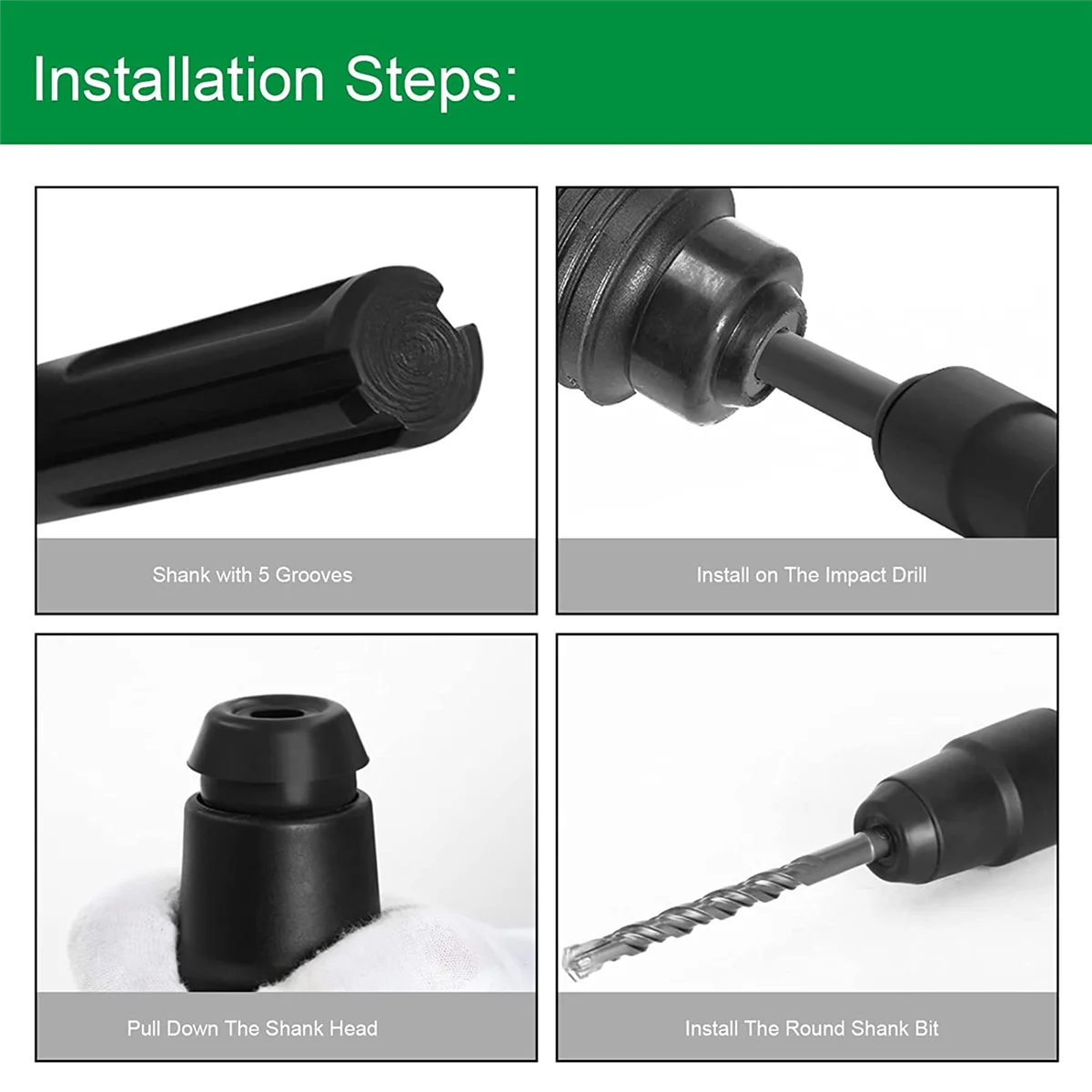 Installation Steps:

Shank with 5 Grooves

Install on The Impact Drill

Pull Down The Shank Head

Install The Round Shank Bit