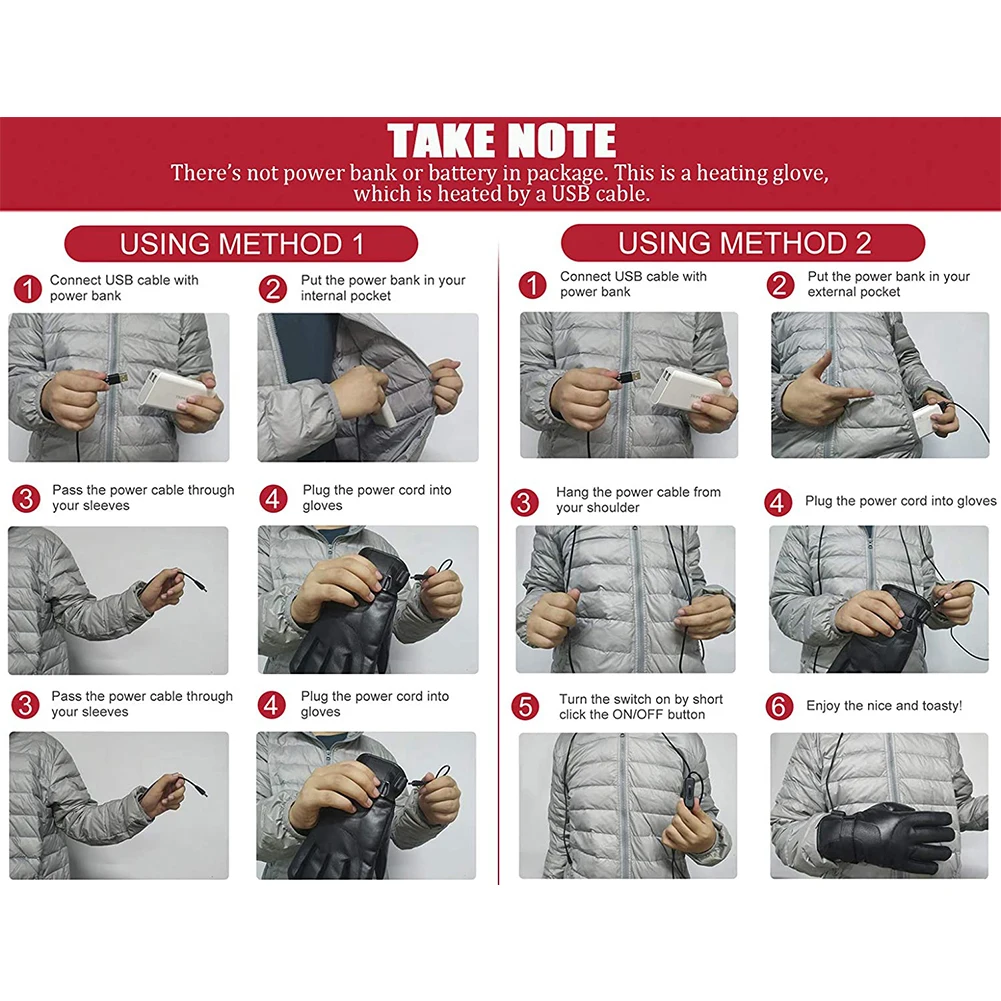 TAKE NOTE
There's not power bank or battery in package. This is a heating glove, which is heated by a USB cable.

USING METHOD 1

1 Connect USB cable with power bank

2 Put the power bank in your internal pocket

3 Pass the power cable through your sleeves

4 Plug the power cord into gloves

3 Pass the power cable through your sleeves

4 Plug the power cord into gloves

USING METHOD 2

1 Connect USB cable with power bank

2 Put the power bank in your external pocket

3 Hang the power cable from your shoulder

4 Plug the power cord into gloves

5 Turn the switch on by short click the ON/OFF button

6 Enjoy the nice and toasty!